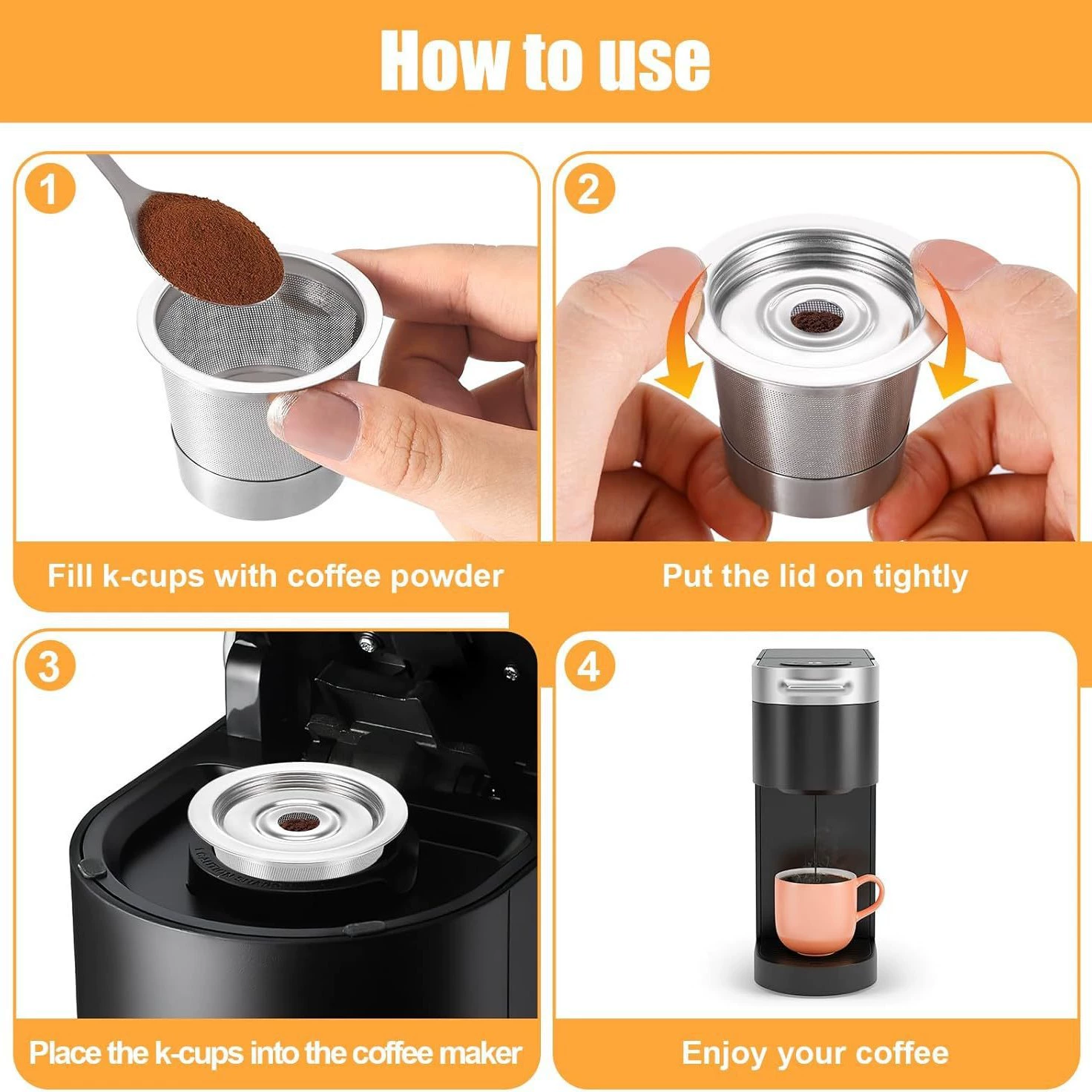 How to use

1
Fill k-cups with coffee powder

2
Put the lid on tightly

3
Place the k-cups into the coffee maker

4
Enjoy your coffee