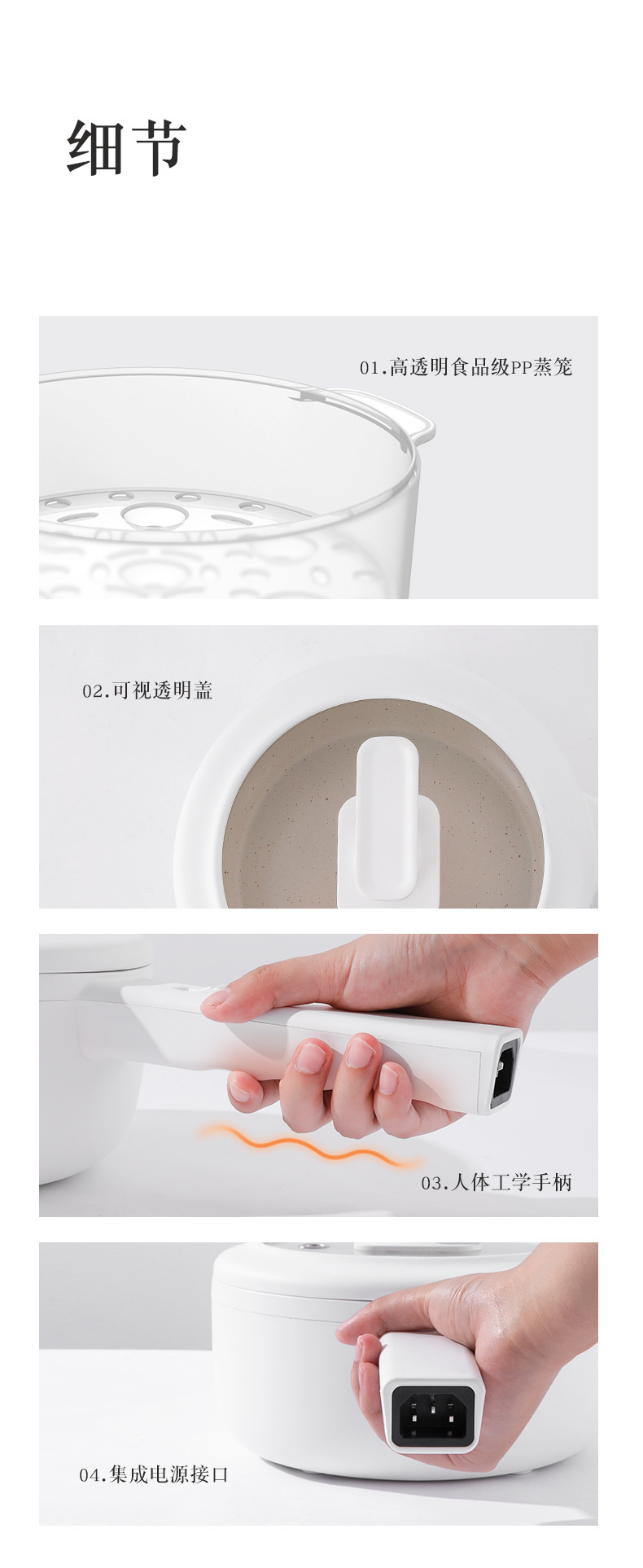 细节

01.高透明食品级PP蒸笼

02.可视透明盖

03.人体工学手柄

04.集成电源接口