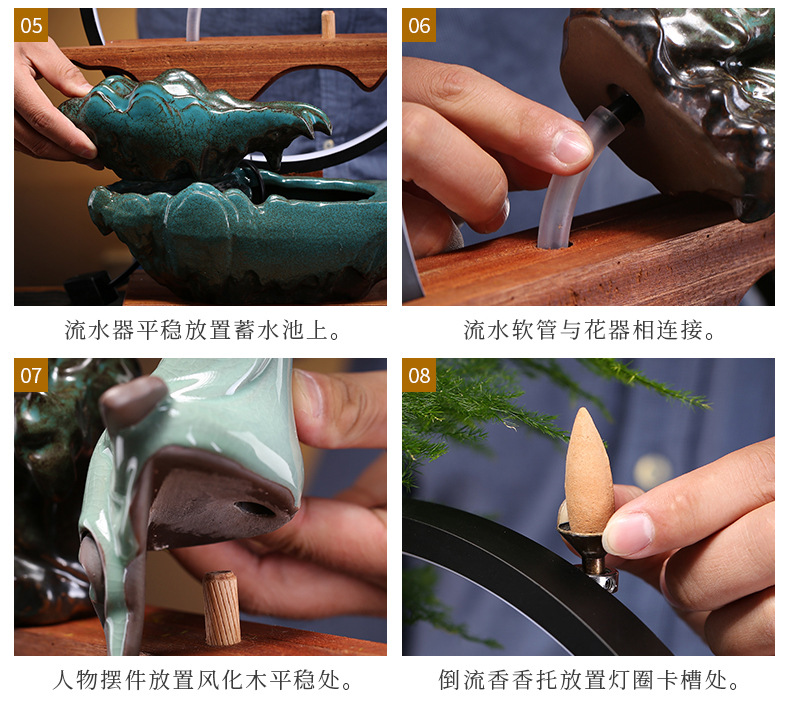 05

流水器平稳放置蓄水池上。

06

流水软管与花器相连接。

07

人物摆件放置风化木平稳处。

08

倒流香香托放置灯圈卡槽处。