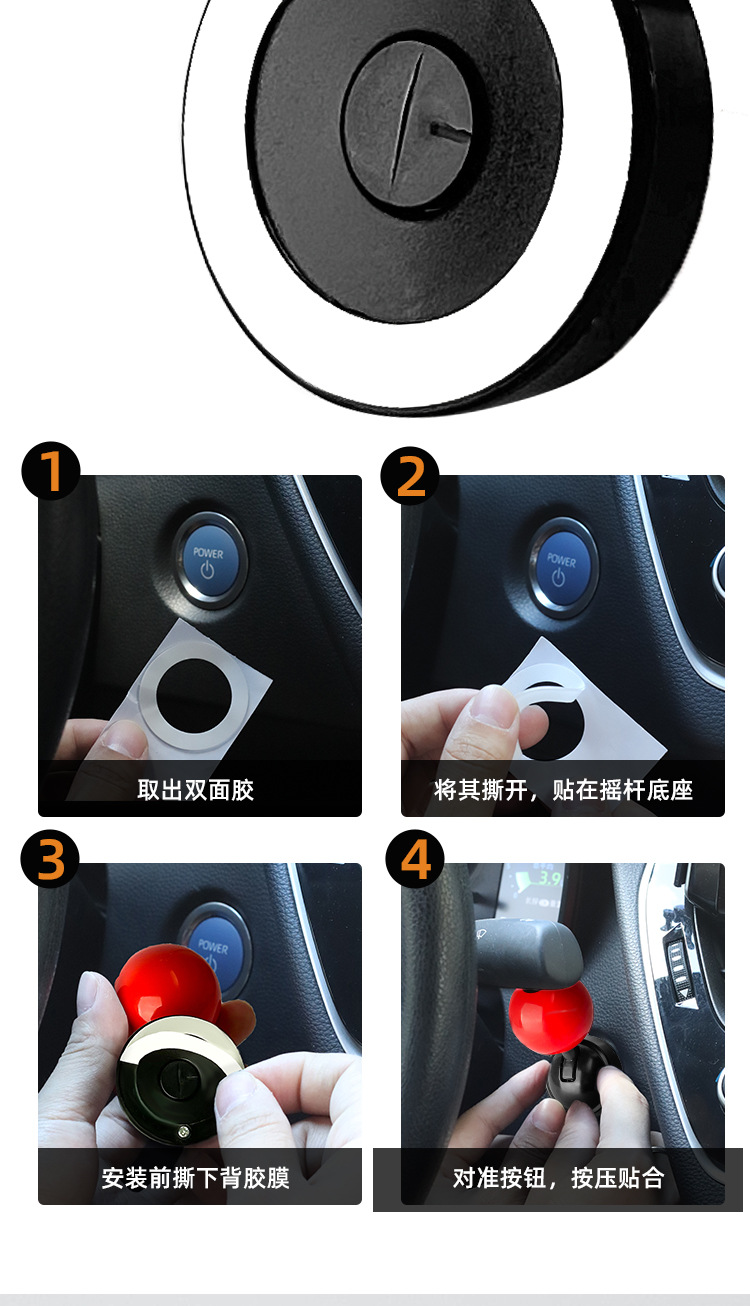 1

POWER

取出双面胶

2

POWER

将其撕开，贴在摇杆底座

3

POWER

安装前撕下背胶膜

4

3.9

对准按钮，按压贴合