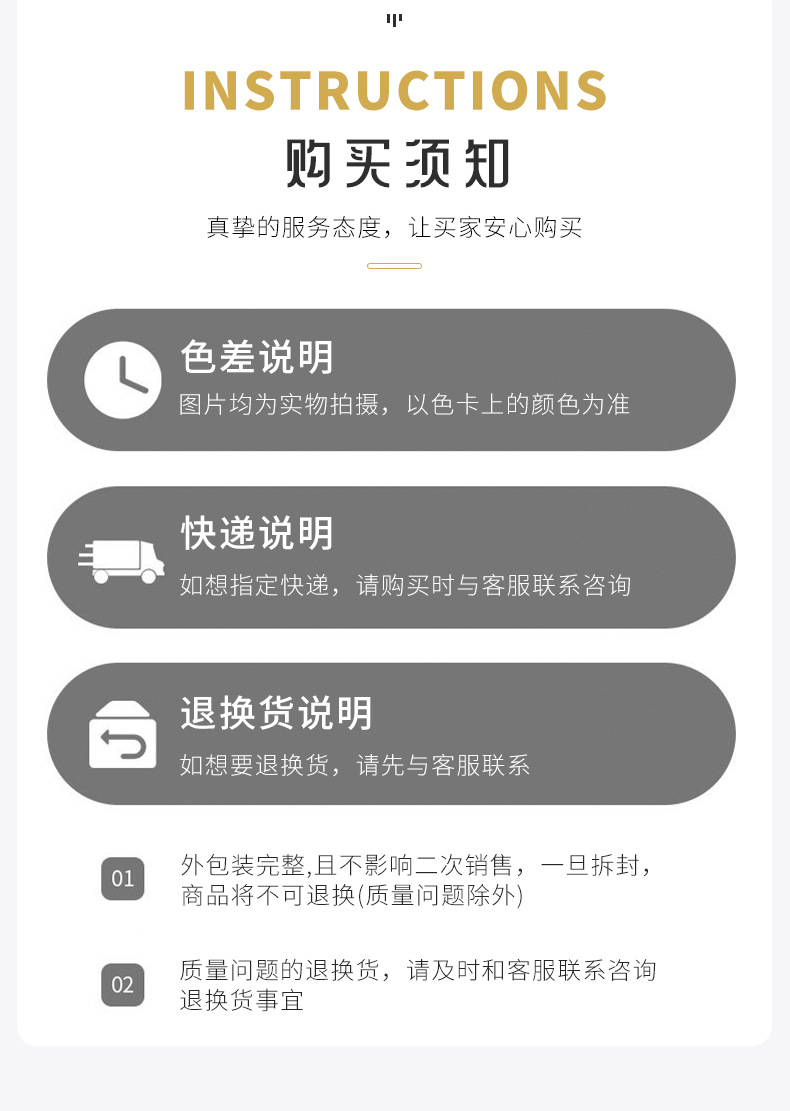 INSTRUCTIONS
购买须知

真挚的服务态度，让买家安心购买

色差说明
图片均为实物拍摄，以色卡上的颜色为准

快递说明
如想指定快递，请购买时与客服联系咨询

退换货说明
如想要退换货，请先与客服联系

01
外包装完整,且不影响二次销售，一旦拆封，商品将不可退换(质量问题除外)

02
质量问题的退换货，请及时和客服联系咨询退换货事宜