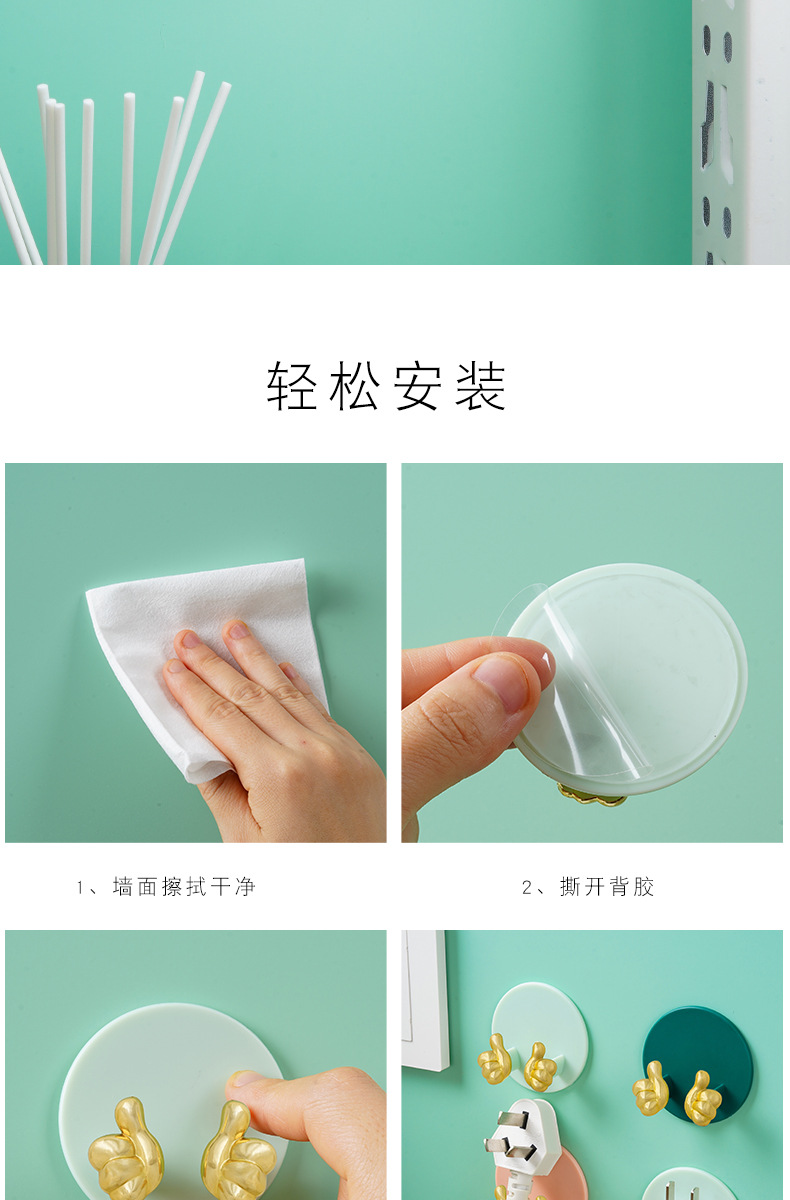 轻松安装

1、墙面擦拭干净

2、撕开背胶