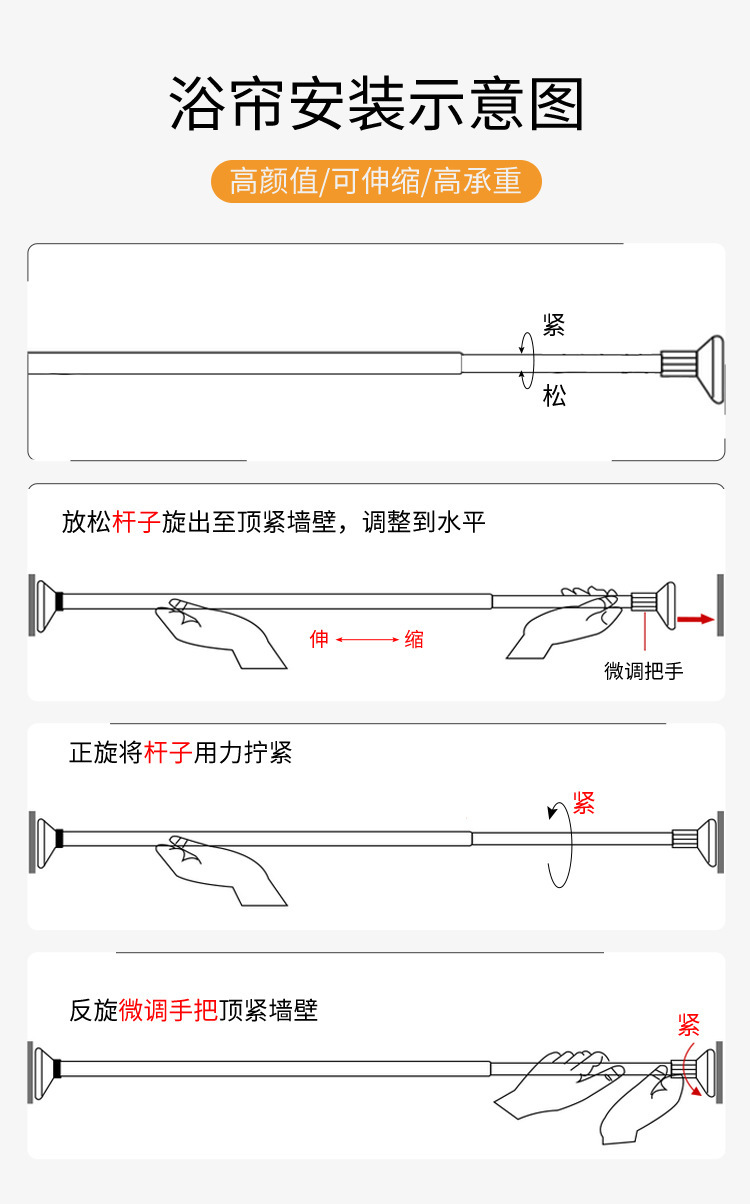 浴帘安装示意图

高颜值/可伸缩/高承重

紧
松

放松杆子旋出至顶紧墙壁，调整到水平

伸 缩

微调把手

正旋将杆子用力拧紧

紧

反旋微调手把顶紧墙壁

紧