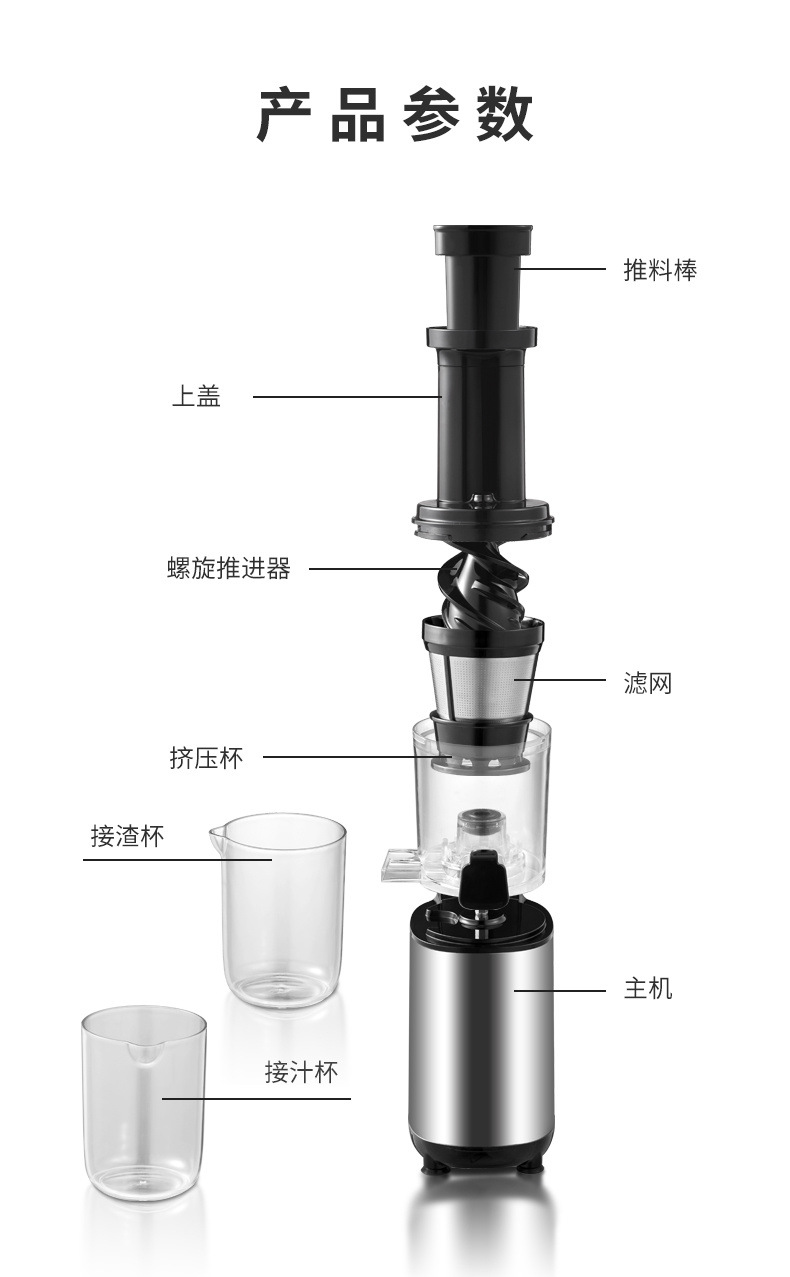 产品参数

推料棒

上盖

螺旋推进器

滤网

挤压杯

接渣杯

主机

接汁杯