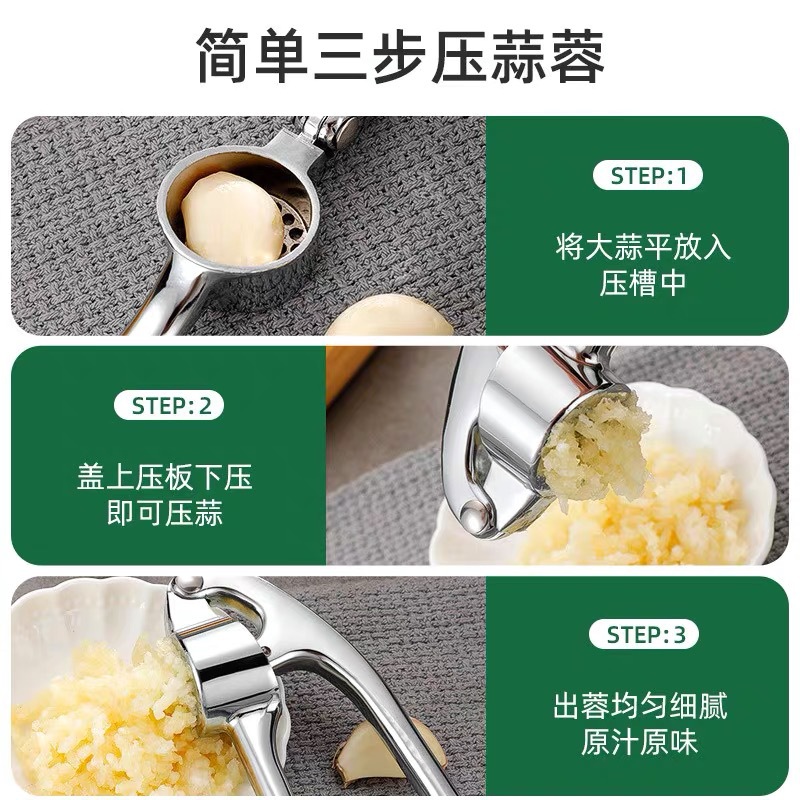 简单三步压蒜蓉

STEP:1

将大蒜平放入压槽中

STEP:2

盖上压板下压即可压蒜

STEP:3

出蓉均匀细腻原汁原味