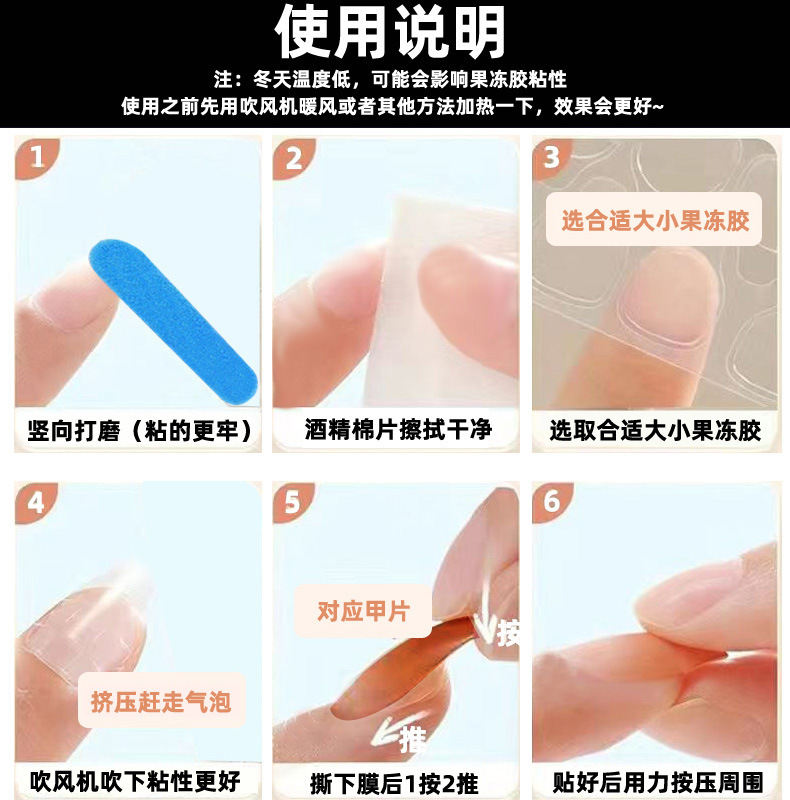 使用说明

注：冬天温度低，可能会影响果冻胶粘性
使用之前先用吹风机暖风或者其他方法加热一下，效果会更好~

1
竖向打磨（粘的更牢）

2
酒精棉片擦拭干净

3
选合适大小果冻胶
选取合适大小果冻胶

4
挤压赶走气泡
吹风机吹下粘性更好

5
对应甲片
按
推
撕下膜后1按2推

6
贴好后用力按压周围