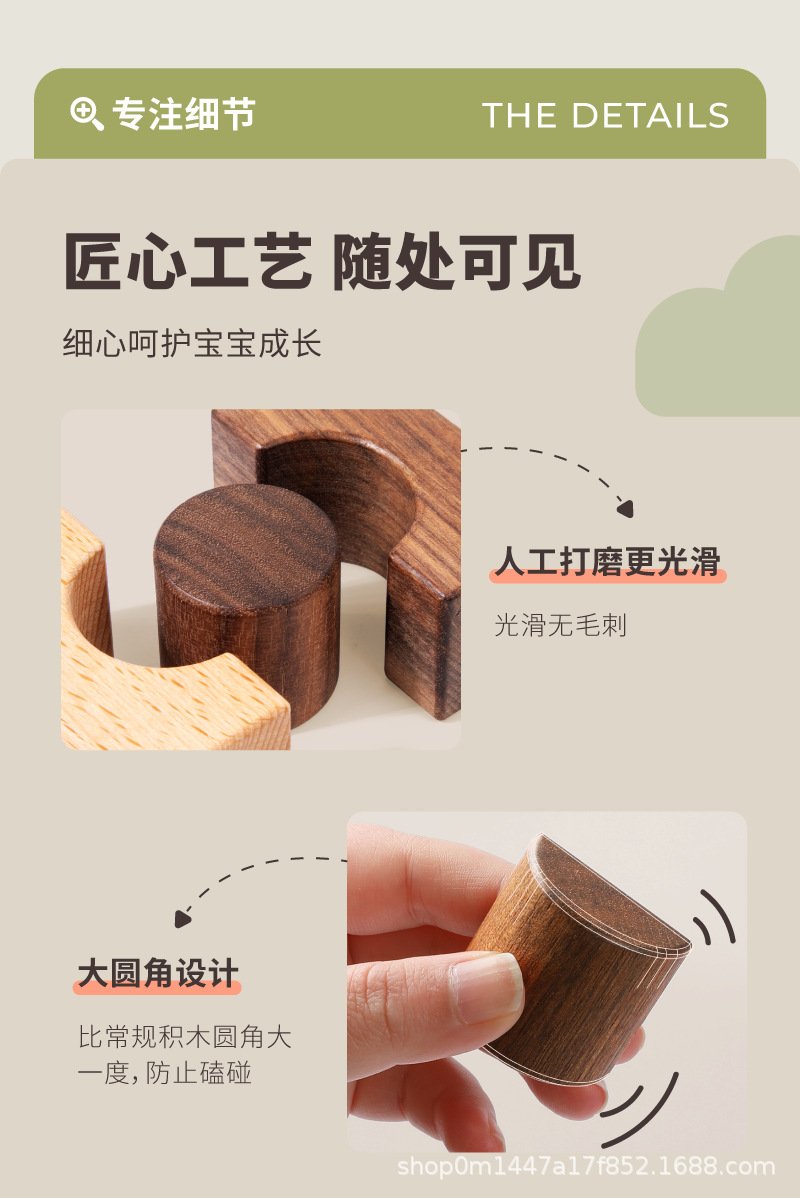 专注细节

THE DETAILS

匠心工艺 随处可见

细心呵护宝宝成长

人工打磨更光滑

光滑无毛刺

大圆角设计

比常规积木圆角大一度，防止磕碰

shop0m1447a17f852.1688.com