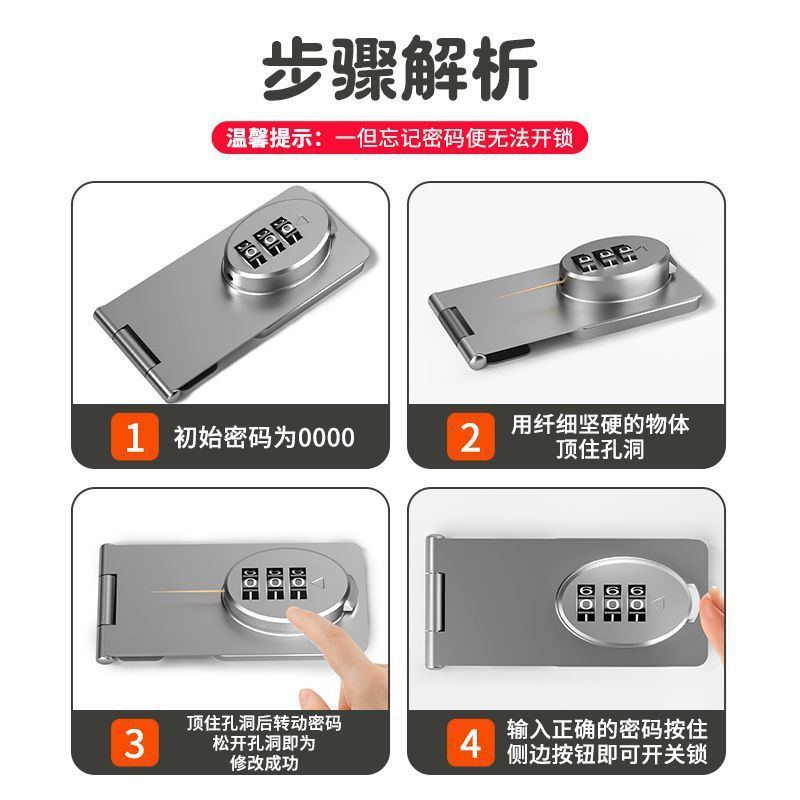 步骤解析

温馨提示：一但忘记密码便无法开锁

1 初始密码为0000

2 用纤细坚硬的物体顶住孔洞

3 顶住孔洞后转动密码松开孔洞即为修改成功

4 输入正确的密码按住侧边按钮即可开关锁