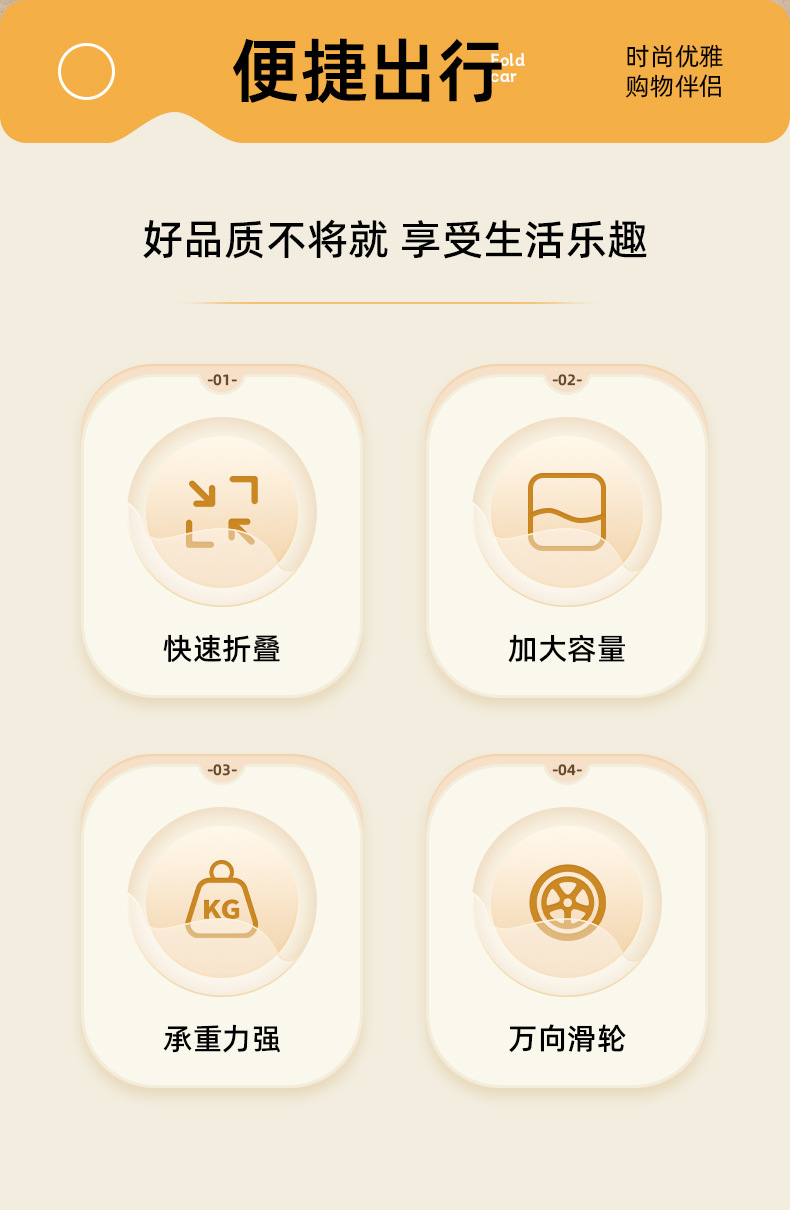 便捷出行

Fold
car

时尚优雅
购物伴侣

好品质不将就 享受生活乐趣

-01-

快速折叠

-02-

加大容量

-03-

KG

承重力强

-04-

万向滑轮