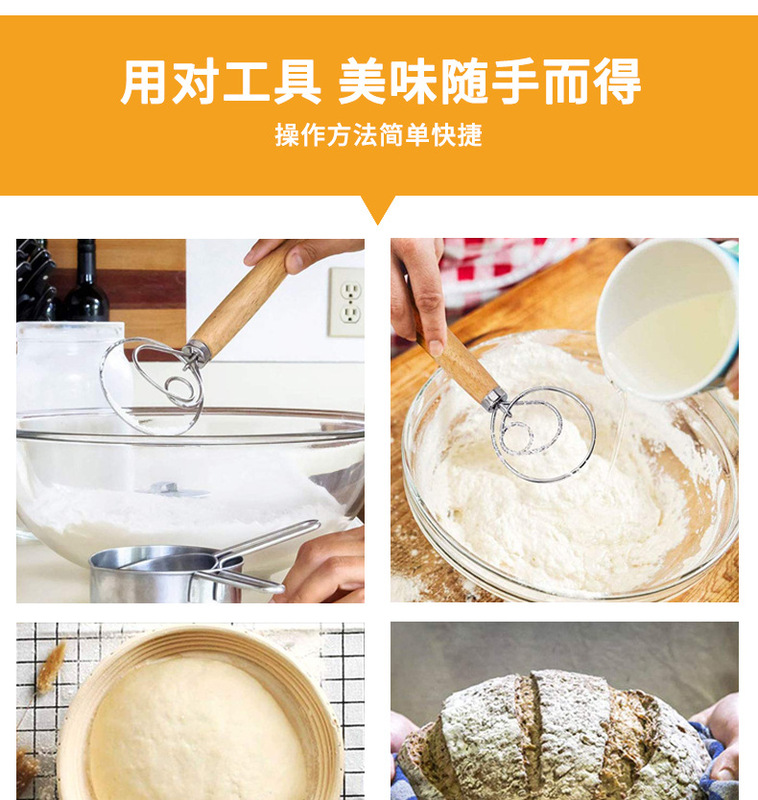 用对工具 美味随手而得

操作方法简单快捷