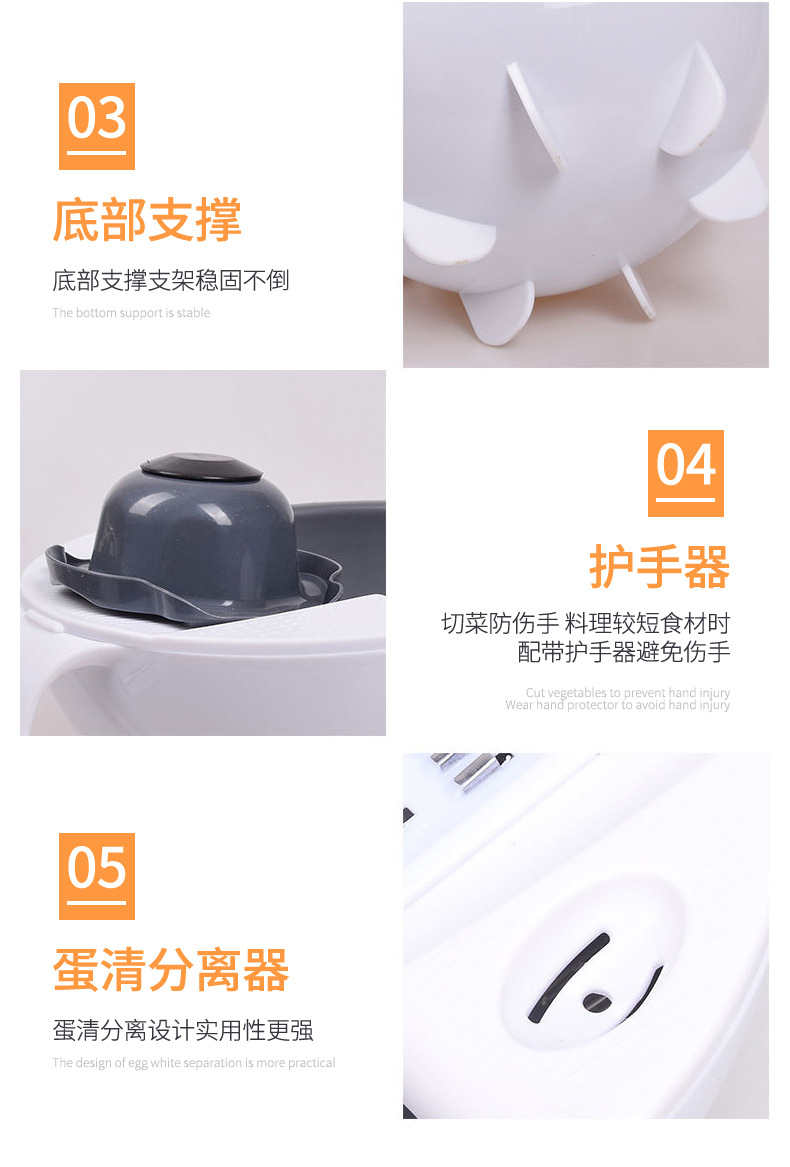 03

底部支撑

底部支撑支架稳固不倒

The bottom support is stable

04

护手器

切菜防伤手 料理较短食材时
配带护手器避免伤手

Cut vegetables to prevent hand injury
Wear hand protector to avoid hand injury

05

蛋清分离器

蛋清分离设计实用性更强

The design of egg white separation is more practical