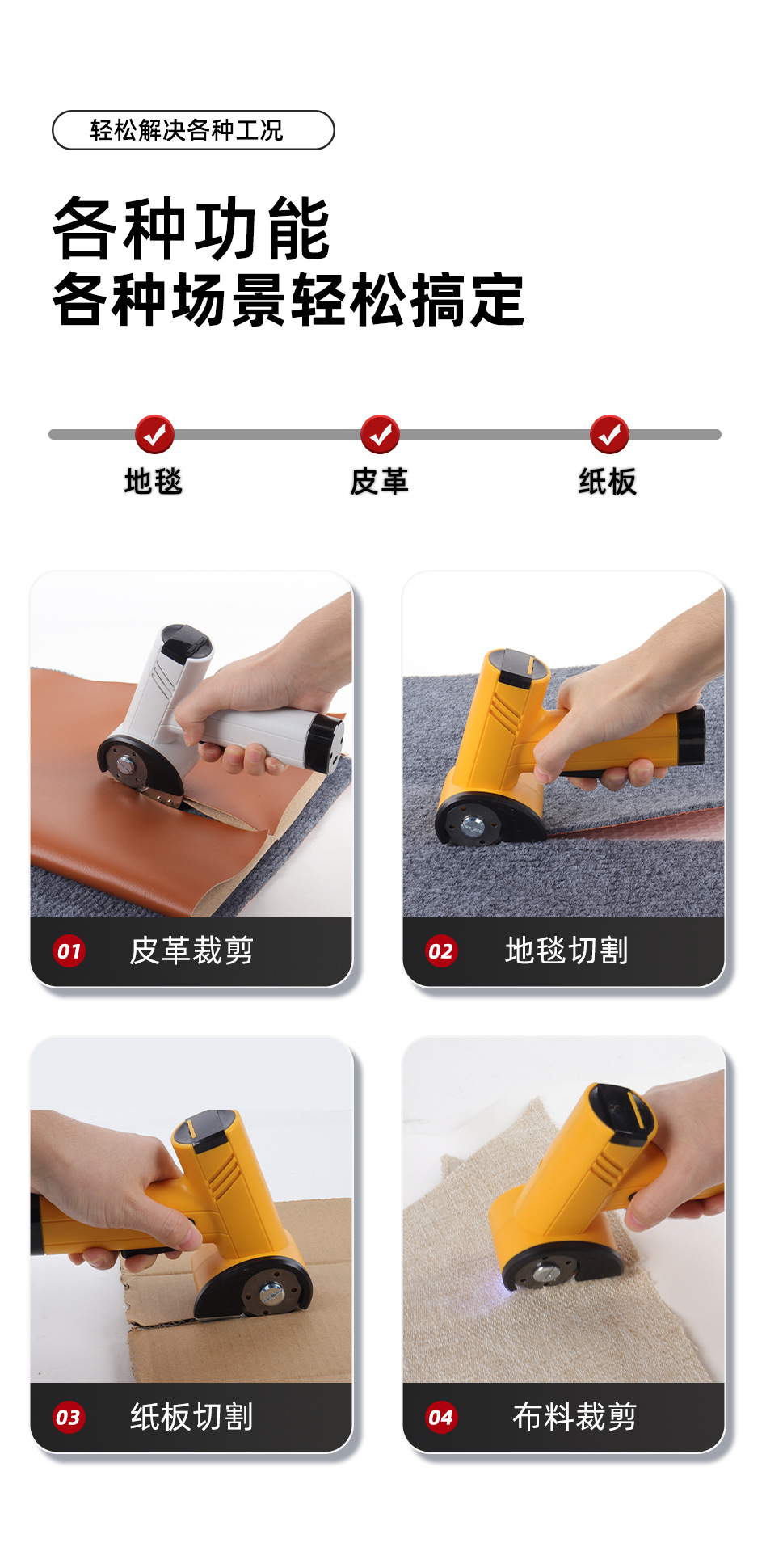 轻松解决各种工况

各种功能
各种场景轻松搞定

地毯

皮革

纸板

01 皮革裁剪

02 地毯切割

03 纸板切割

04 布料裁剪