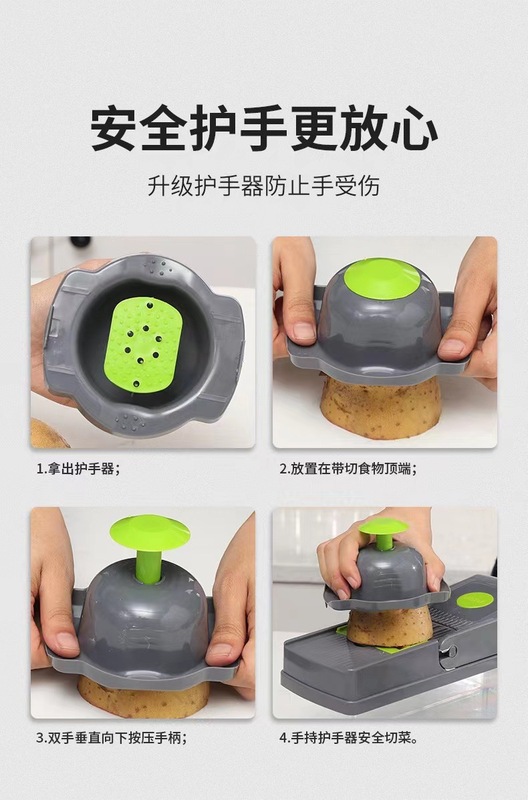 安全护手更放心

升级护手器防止手受伤

1.拿出护手器；

2.放置在带切食物顶端；

3.双手垂直向下按压手柄；

4.手持护手器安全切菜。