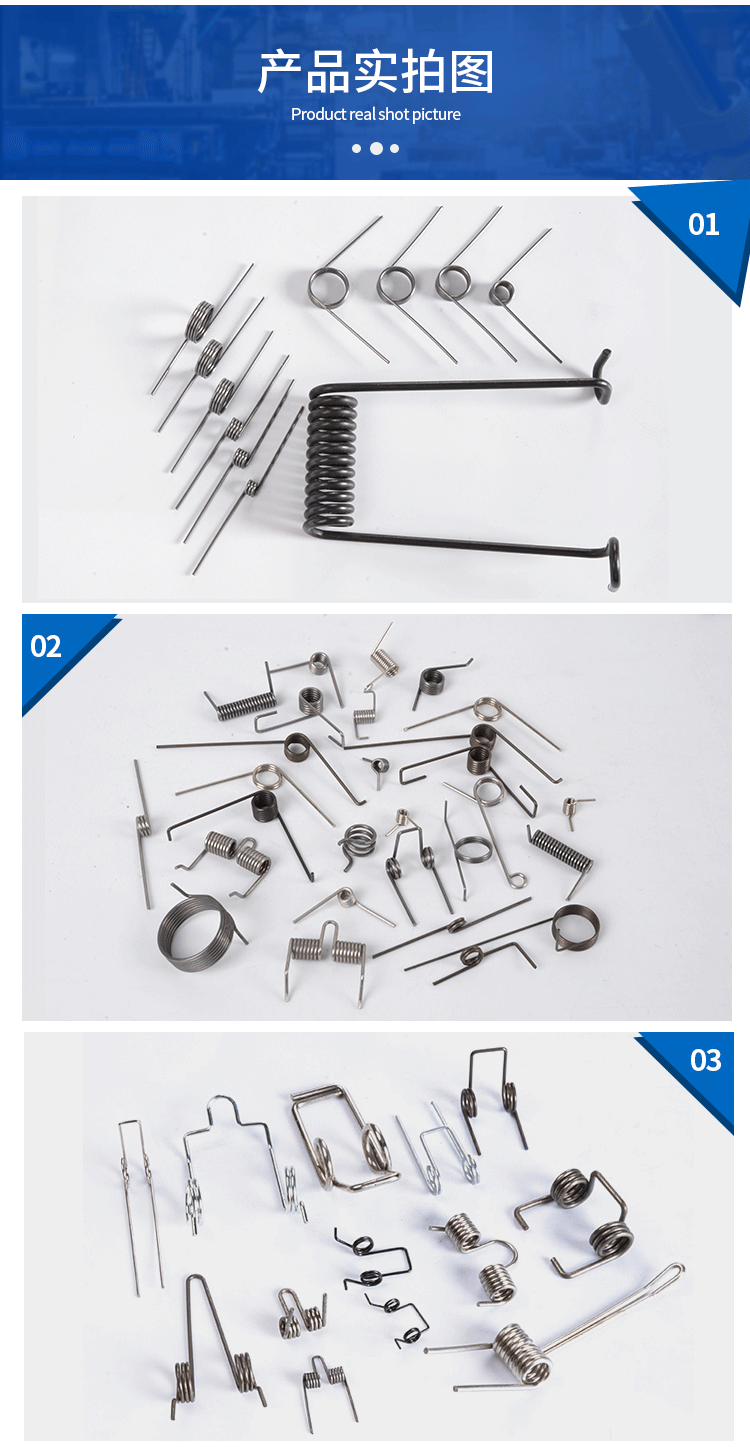 产品实拍图
Product real shot picture

01

02

03