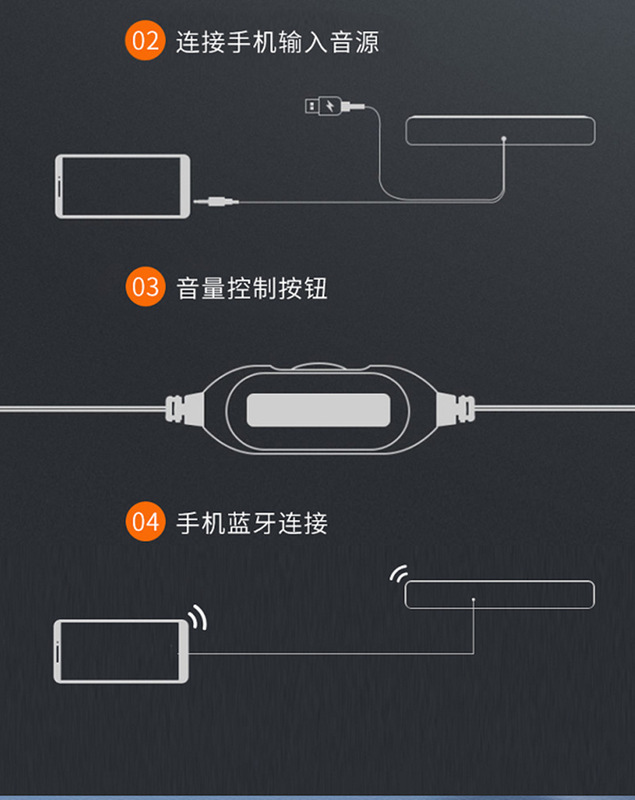 02 连接手机输入音源

03 音量控制按钮

04 手机蓝牙连接