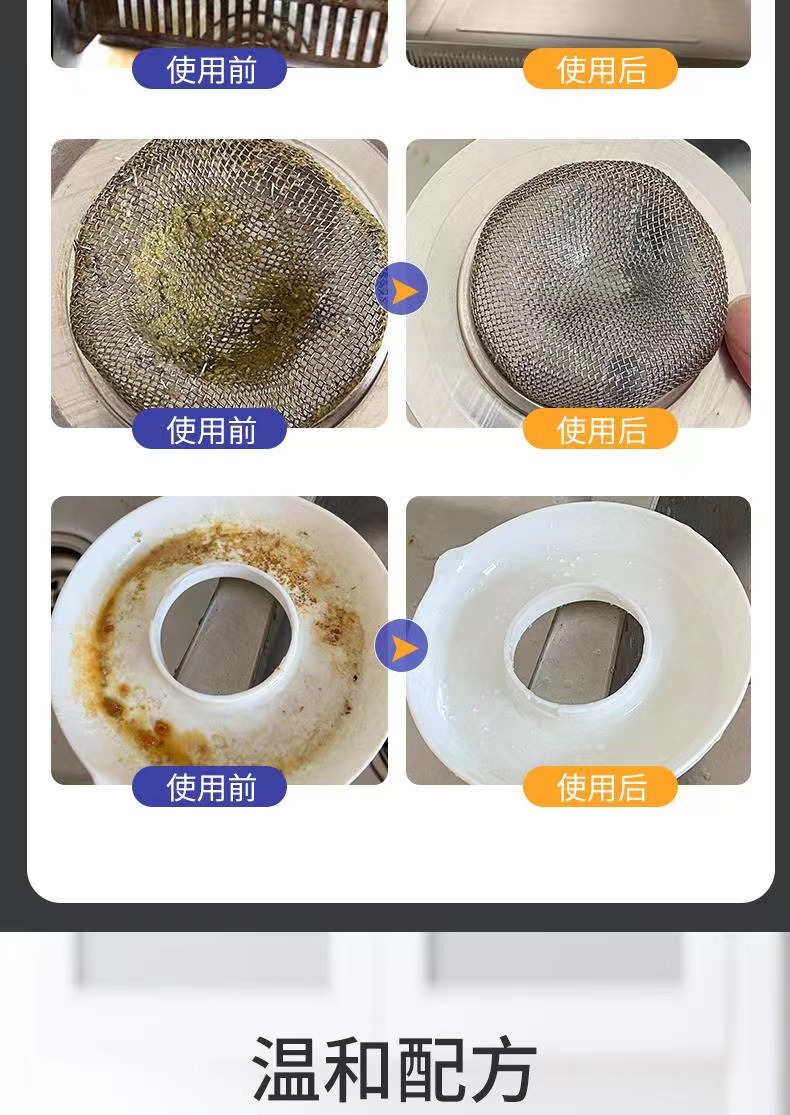 使用前

使用后

使用前

使用后

使用前

使用后

温和配方