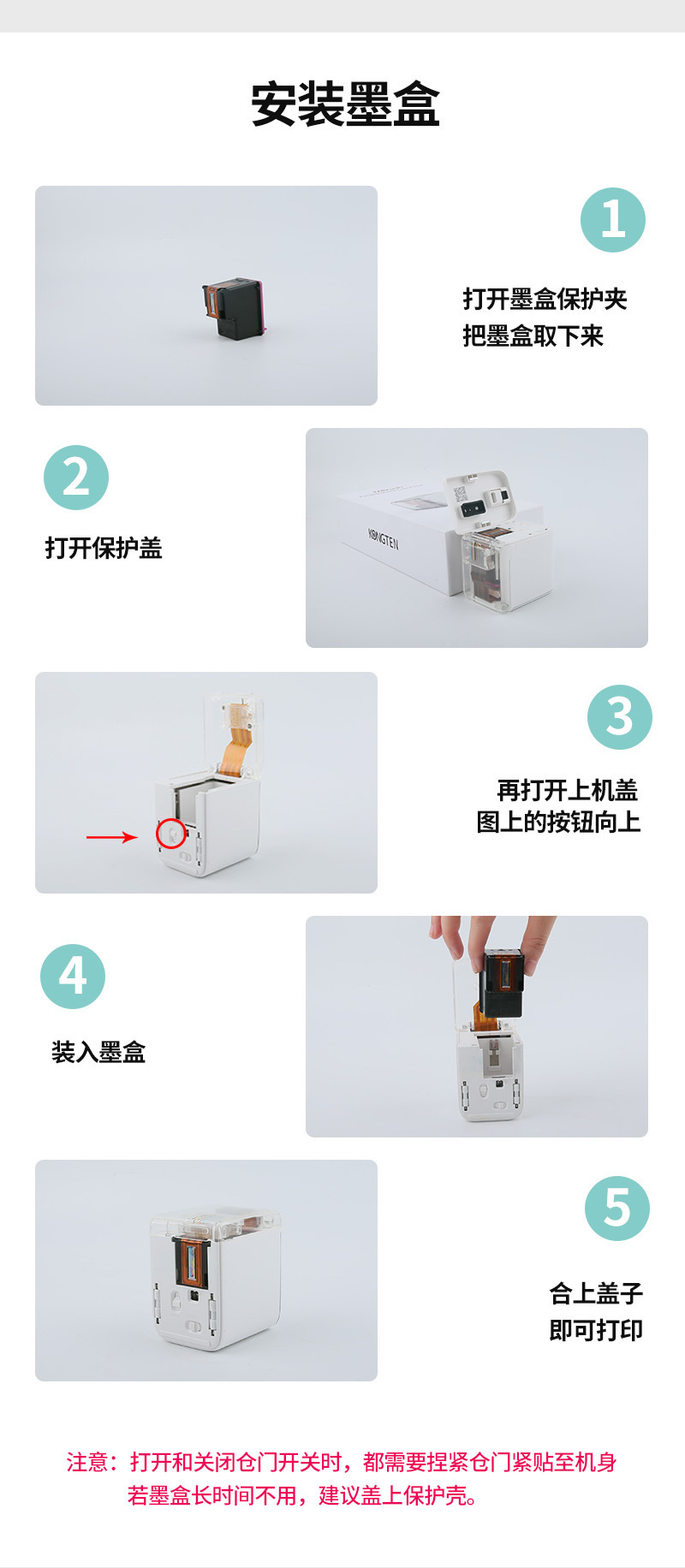 安装墨盒

1

打开墨盒保护夹
把墨盒取下来

2

打开保护盖

KONGTEN

3

再打开上机盖
图上的按钮向上

4

装入墨盒

5

合上盖子
即可打印

注意：打开和关闭仓门开关时，都需要捏紧仓门紧贴至机身
若墨盒长时间不用，建议盖上保护壳。