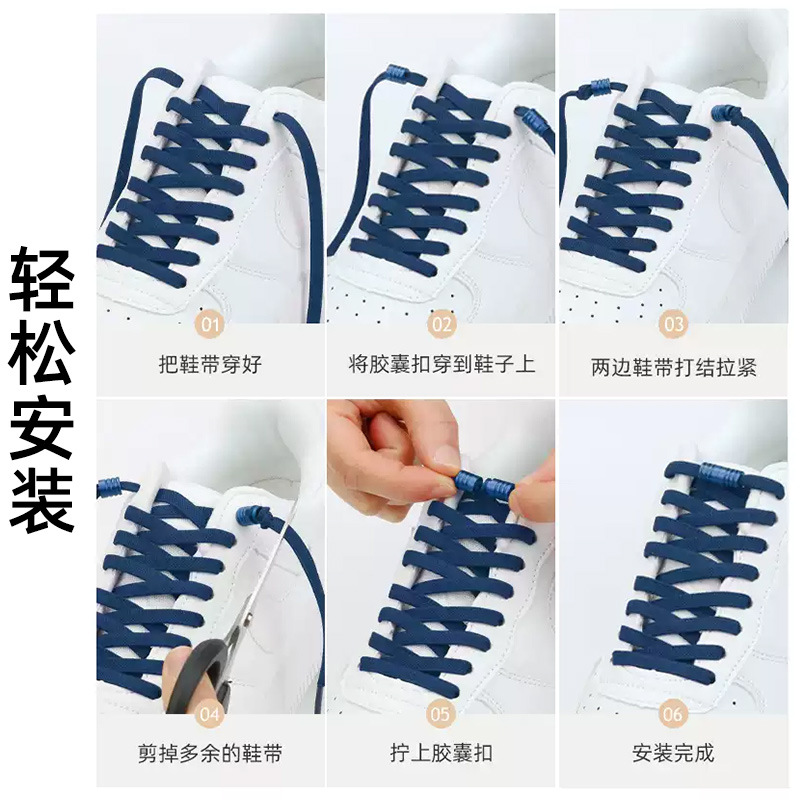 轻松安装

01
把鞋带穿好

02
将胶囊扣穿到鞋子上

03
两边鞋带打结拉紧

04
剪掉多余的鞋带

05
拧上胶囊扣

06
安装完成