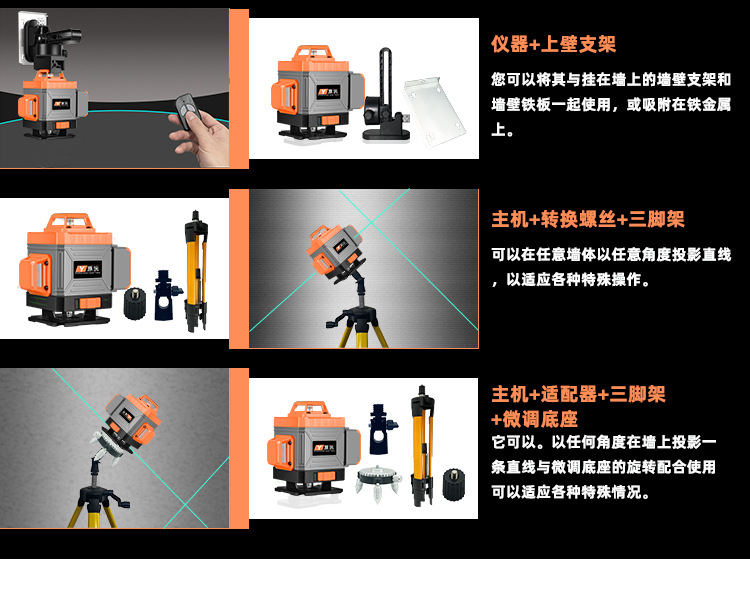 仪器+上壁支架

您可以将其与挂在墙上的墙壁支架和墙壁铁板一起使用，或吸附在铁金属上。

主机+转换螺丝+三脚架

可以在任意墙体以任意角度投影直线，以适应各种特殊操作。

主机+适配器+三脚架+微调底座

它可以。以任何角度在墙上投影一条直线与微调底座的旋转配合使用可以适应各种特殊情况。