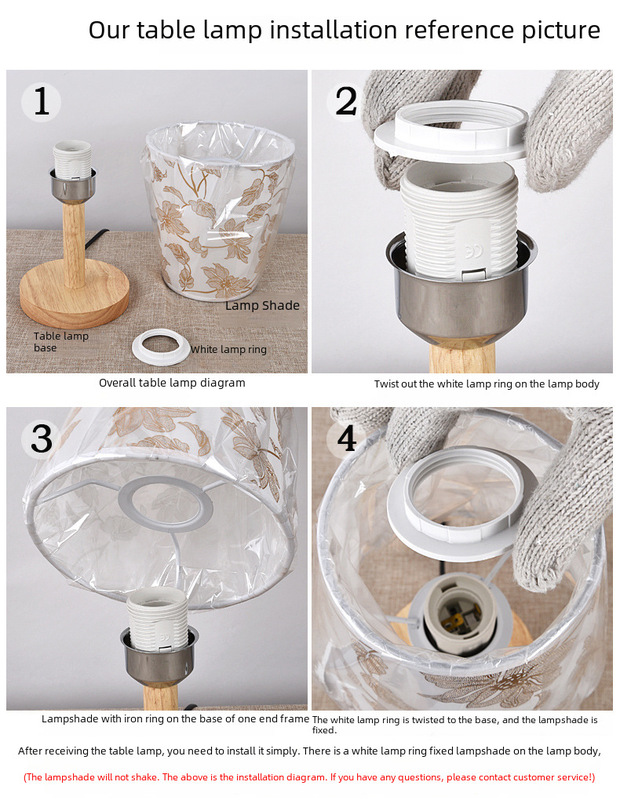 Our table lamp installation reference picture

1

Lamp Shade

Table lamp base

White lamp ring

Overall table lamp diagram

2

Twist out the white lamp ring on the lamp body

3

Lampshade with iron ring on the base of one end frame

4

The white lamp ring is twisted to the base, and the lampshade is fixed.

After receiving the table lamp, you need to install it simply. There is a white lamp ring fixed lampshade on the lamp body,

(The lampshade will not shake. The above is the installation diagram. If you have any questions, please contact customer service!)