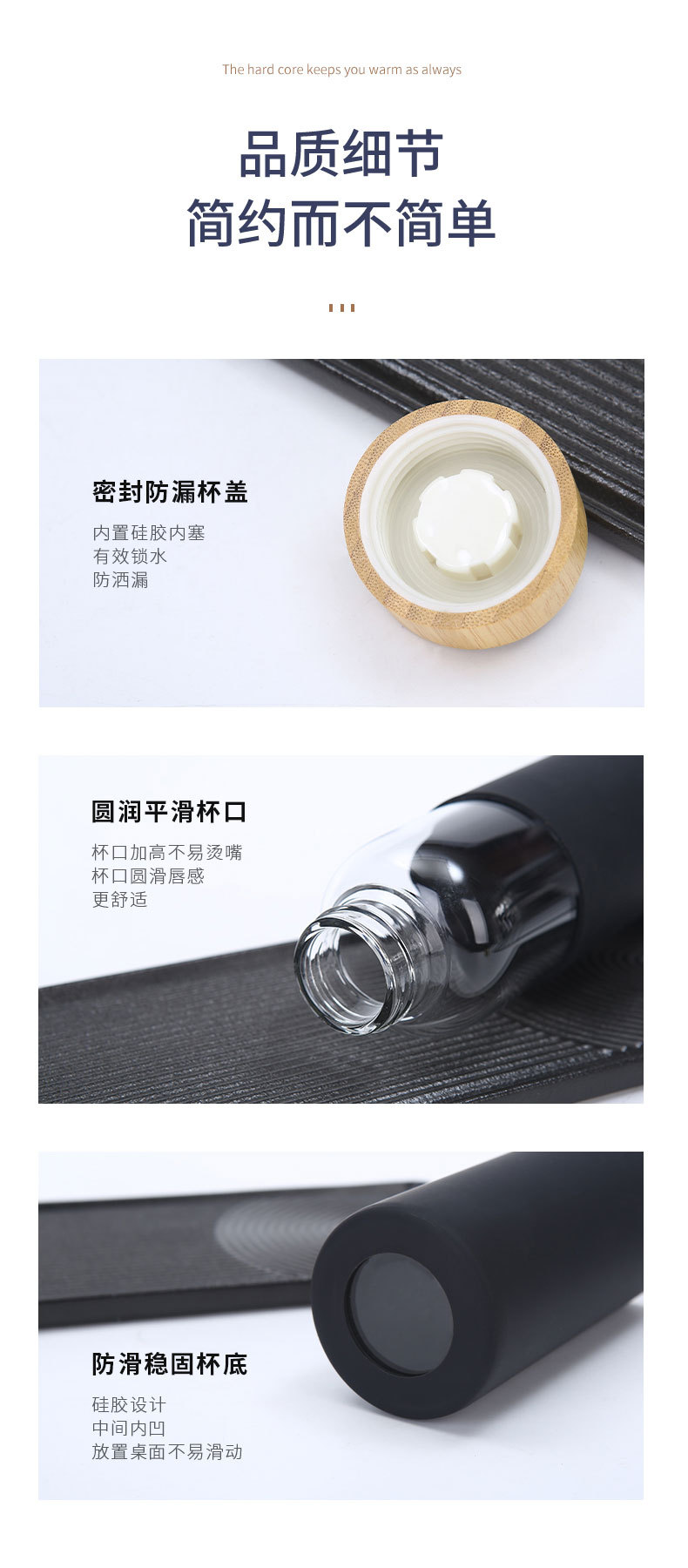 The hard core keeps you warm as always

品质细节
简约而不简单

密封防漏杯盖

内置硅胶内塞
有效锁水
防洒漏

圆润平滑杯口

杯口加高不易烫嘴
杯口圆滑唇感
更舒适

防滑稳固杯底

硅胶设计
中间内凹
放置桌面不易滑动