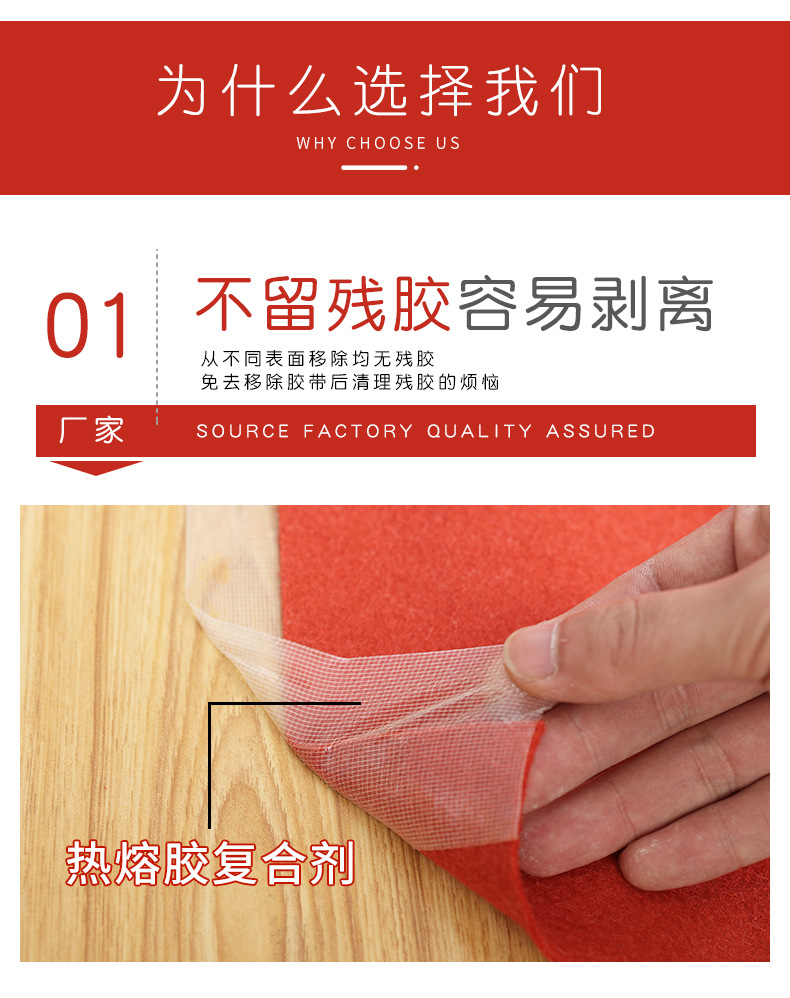 为什么选择我们
WHY CHOOSE US

01

不留残胶容易剥离

从不同表面移除均无残胶
免去移除胶带后清理残胶的烦恼

厂家

SOURCE FACTORY QUALITY ASSURED

热熔胶复合剂