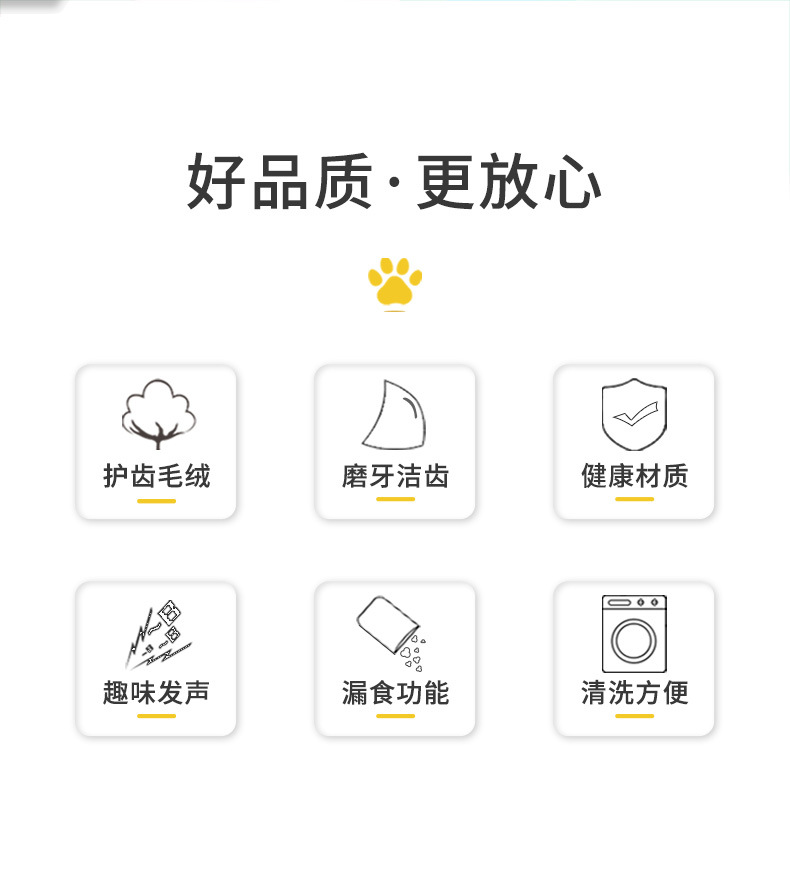 好品质·更放心

护齿毛绒

磨牙洁齿

健康材质

趣味发声

漏食功能

清洗方便