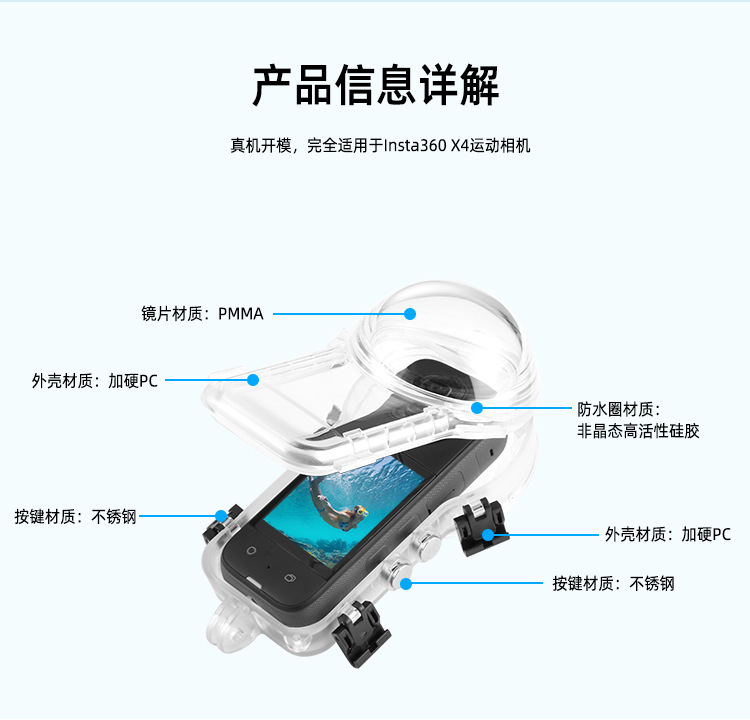 产品信息详解

真机开模，完全适用于Insta360 X4运动相机

镜片材质：PMMA

外壳材质：加硬PC

防水圈材质：
非晶态高活性硅胶

按键材质：不锈钢

外壳材质：加硬PC

按键材质：不锈钢