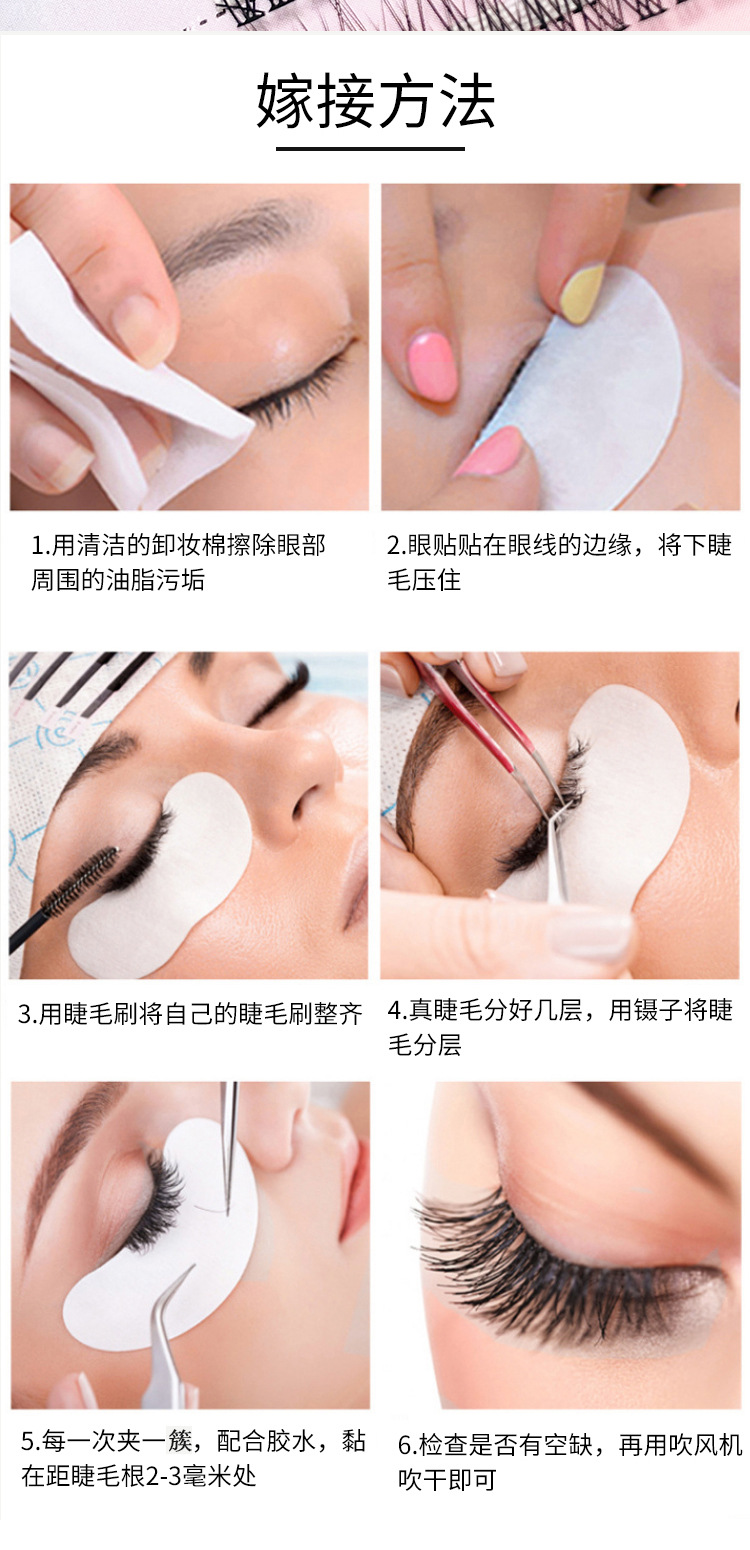 嫁接方法

1.用清洁的卸妆棉擦除眼部周围的油脂污垢

2.眼贴贴在眼线的边缘，将下睫毛压住

3.用睫毛刷将自己的睫毛刷整齐

4.真睫毛分好几层，用镊子将睫毛分层

5.每一次夹一簇，配合胶水，黏在距睫毛根2-3毫米处

6.检查是否有空缺，再用吹风机吹干即可