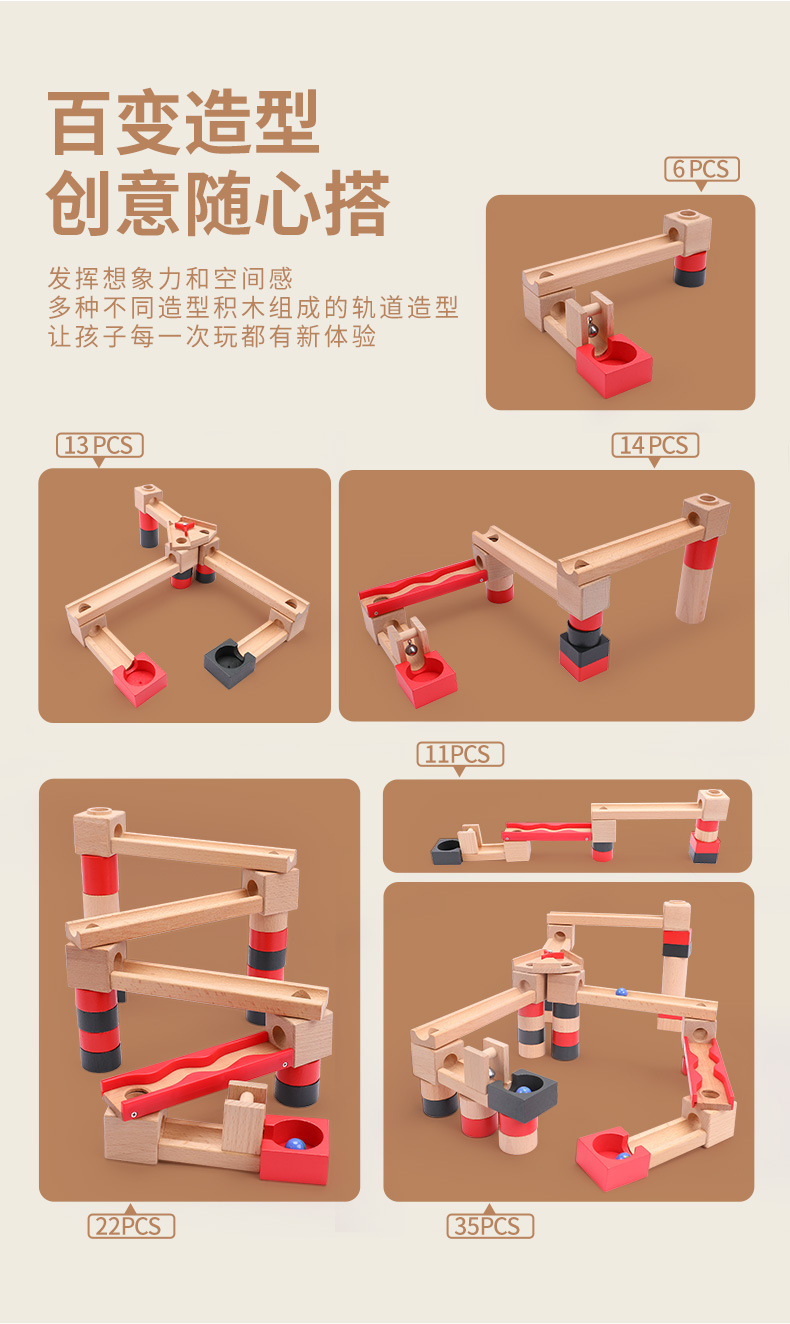 百变造型
创意随心搭

发挥想象力和空间感
多种不同造型积木组成的轨道造型
让孩子每一次玩都有新体验

6 PCS

13 PCS

14 PCS

11PCS

22PCS

35PCS