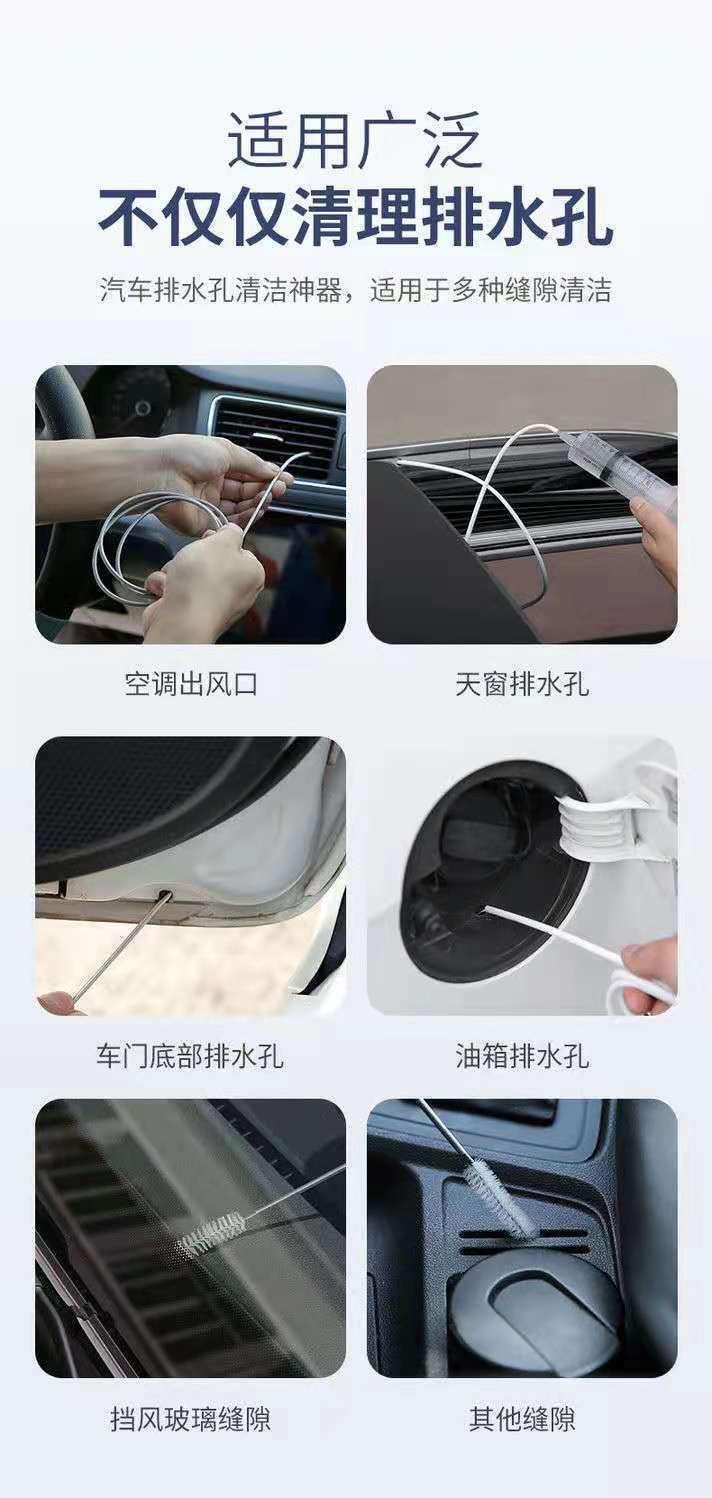 适用广泛
不仅仅清理排水孔

汽车排水孔清洁神器，适用于多种缝隙清洁

空调出风口

天窗排水孔

车门底部排水孔

油箱排水孔

挡风玻璃缝隙

其他缝隙