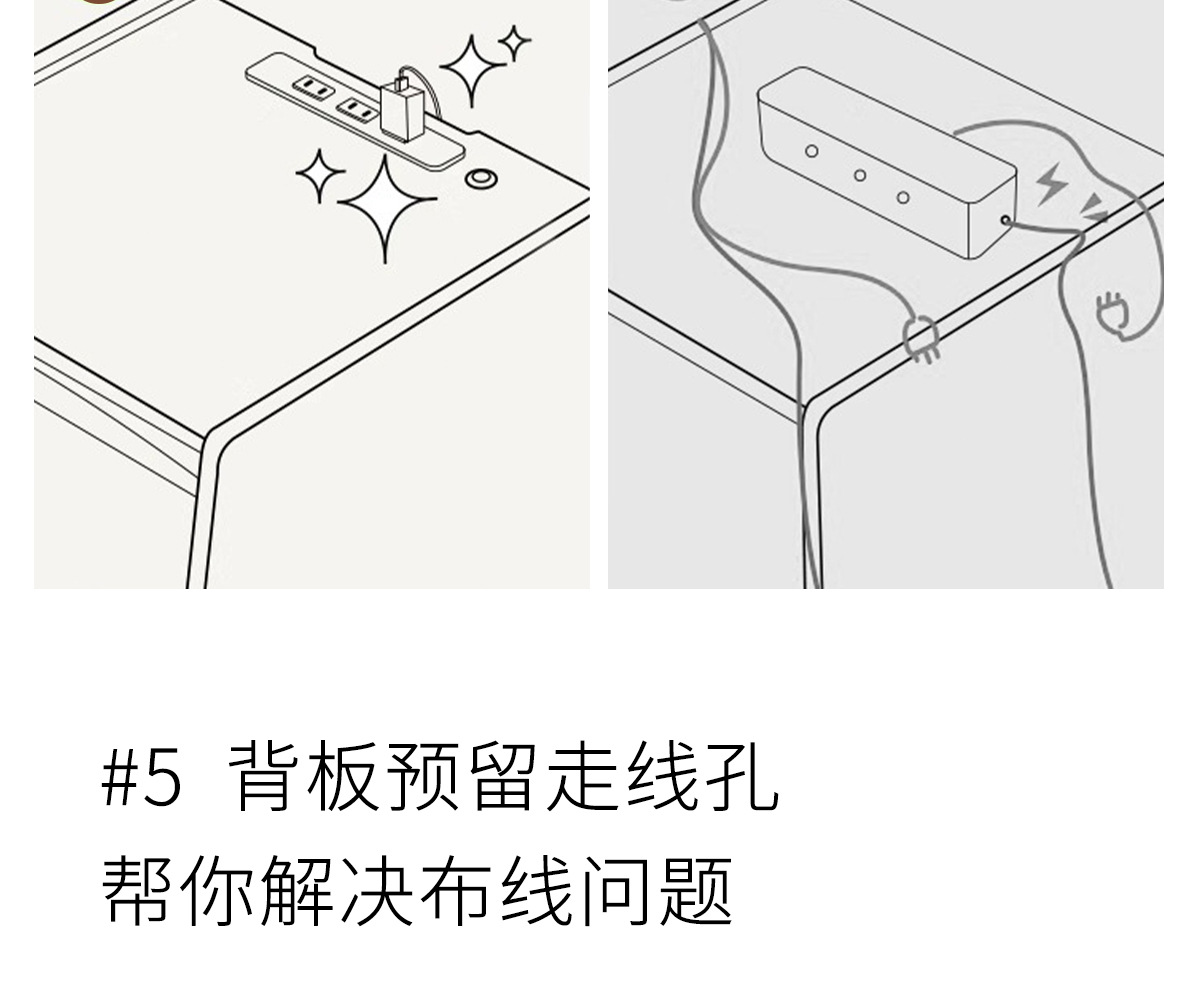 #5 背板预留走线孔
帮你解决布线问题