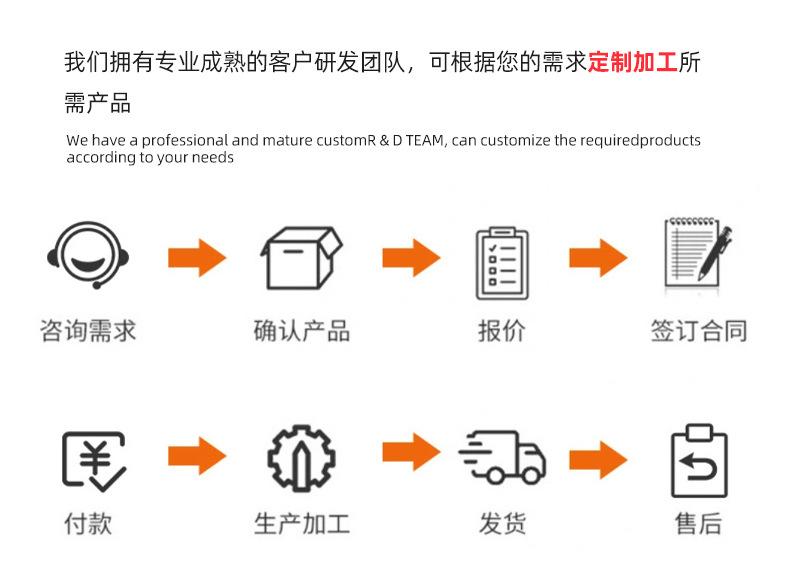 我们拥有专业成熟的客户研发团队，可根据您的需求定制加工所需产品

We have a professional and mature customR & D TEAM, can customize the requiredproducts according to your needs

咨询需求

确认产品

报价

签订合同

付款

生产加工

发货

售后