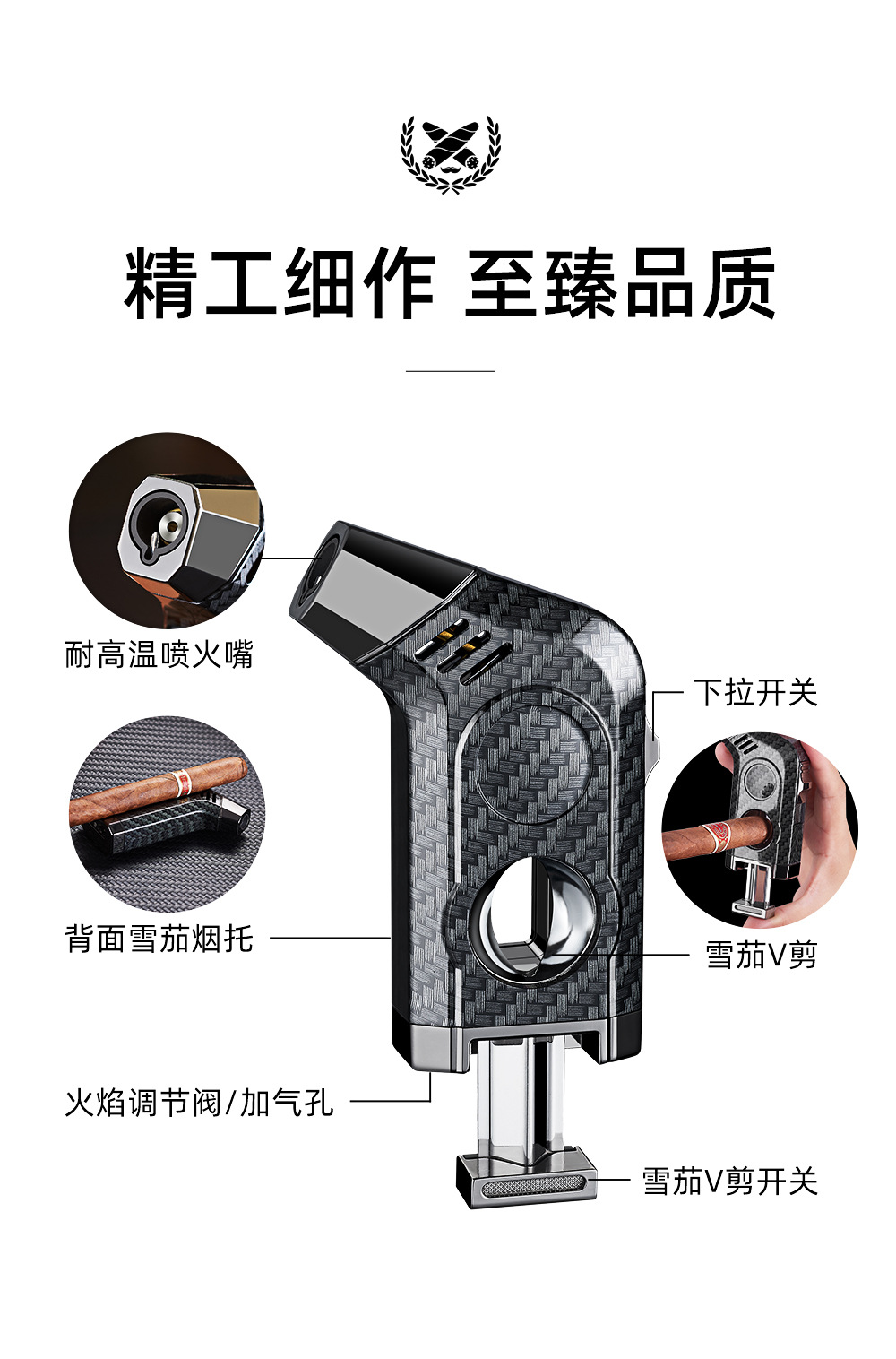 精工细作 至臻品质

耐高温喷火嘴

下拉开关

背面雪茄烟托

雪茄V剪

火焰调节阀/加气孔

雪茄V剪开关