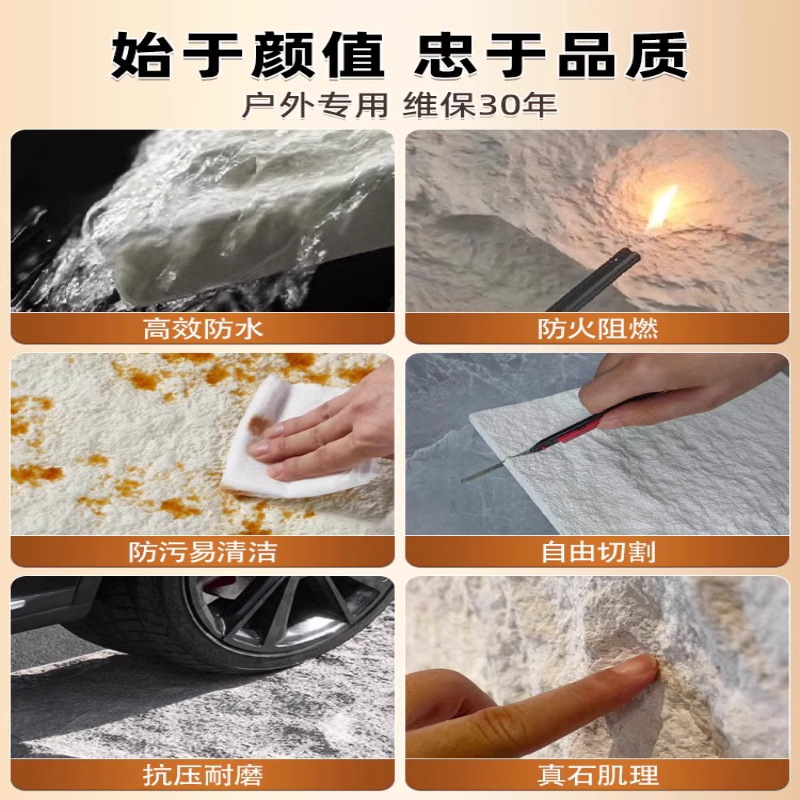 始于颜值 忠于品质

户外专用 维保30年

高效防水

防火阻燃

防污易清洁

自由切割

抗压耐磨

真石肌理