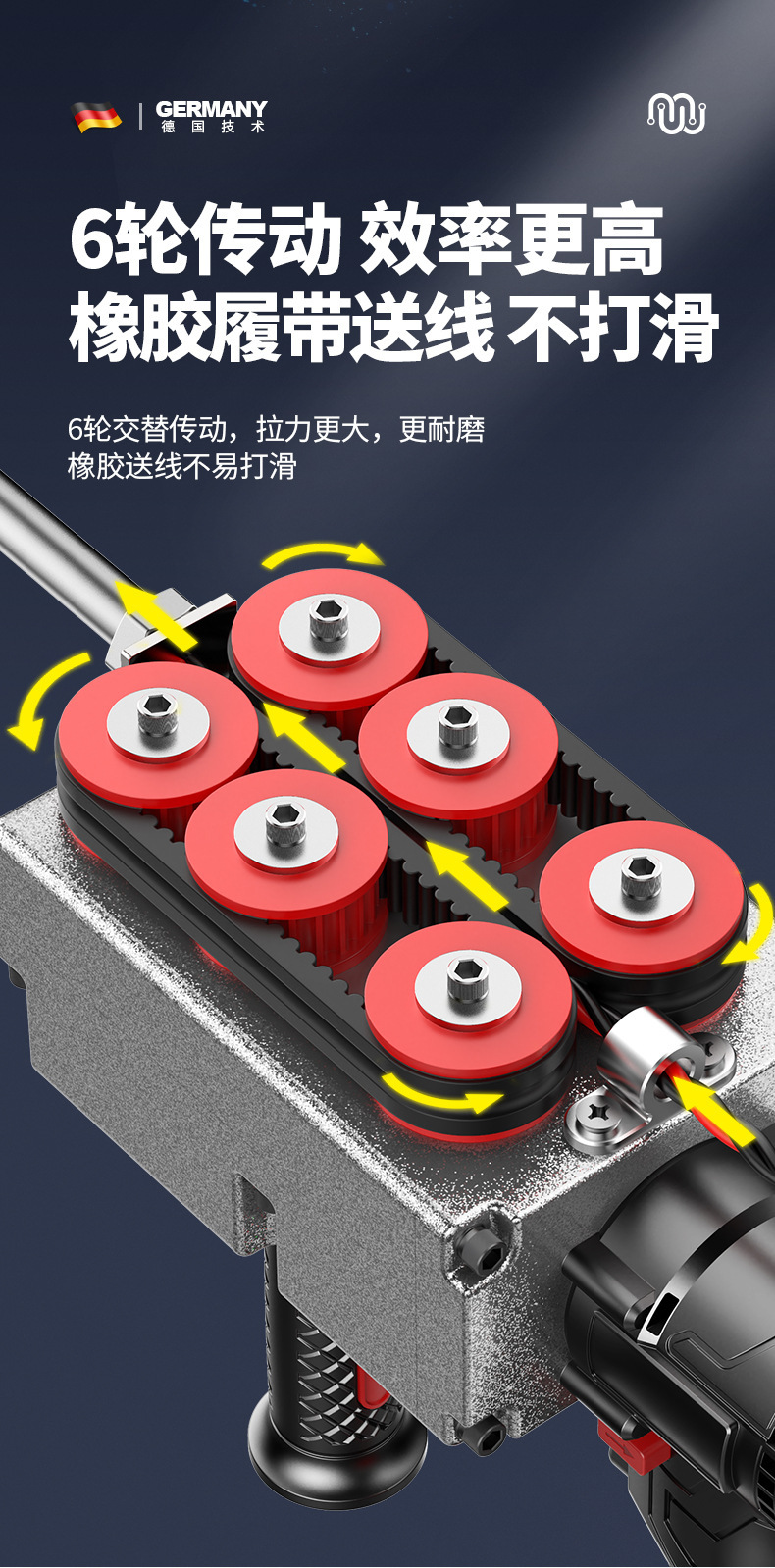 GERMANY
德国技术

6轮传动 效率更高
橡胶履带送线 不打滑

6轮交替传动，拉力更大，更耐磨
橡胶送线不易打滑