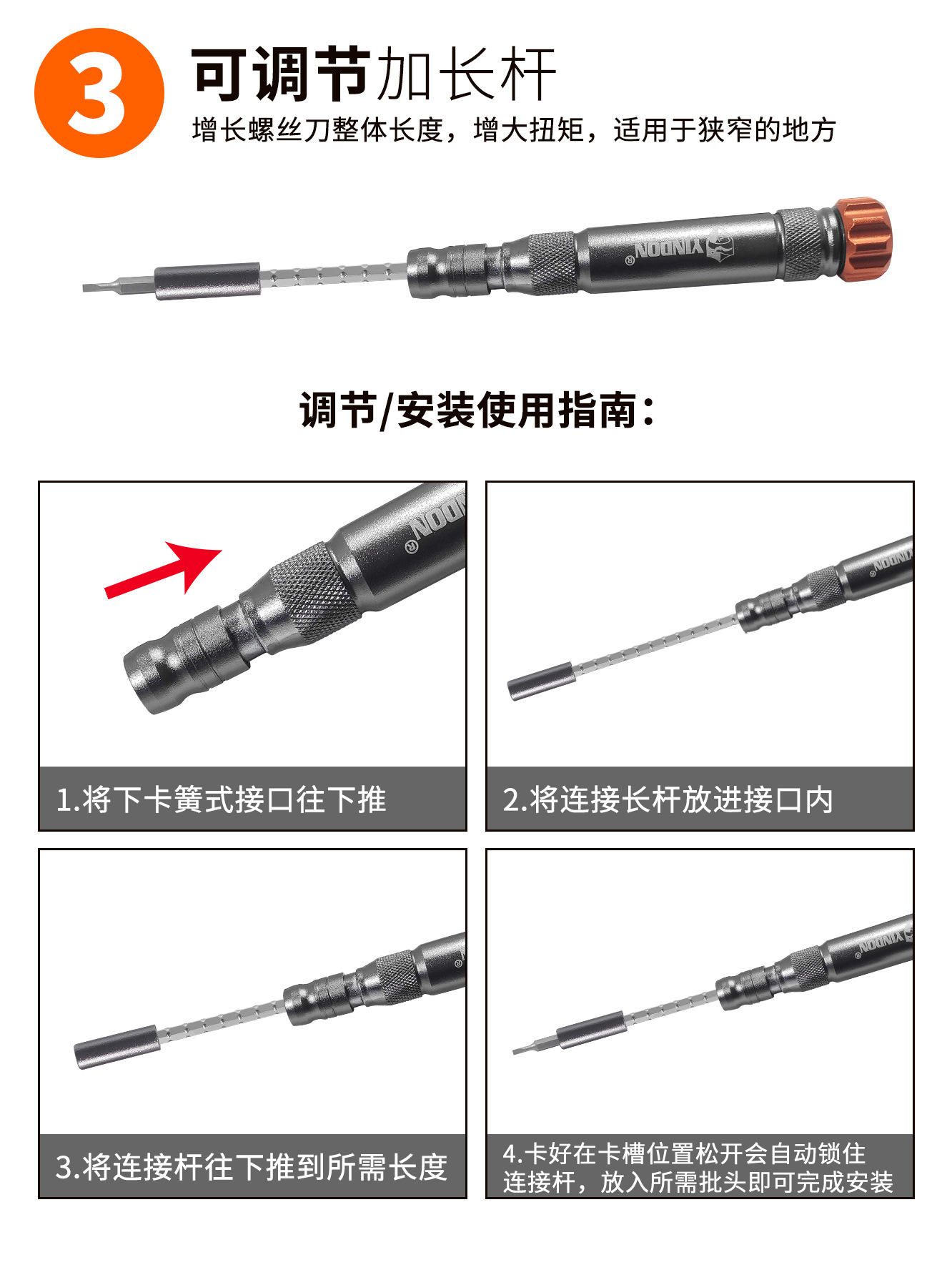 3

可调节加长杆

增长螺丝刀整体长度，增大扭矩，适用于狭窄的地方

XINDON

调节/安装使用指南：

1.将下卡簧式接口往下推

2.将连接长杆放进接口内

3.将连接杆往下推到所需长度

4.卡好在卡槽位置松开会自动锁住连接杆，放入所需批头即可完成安装