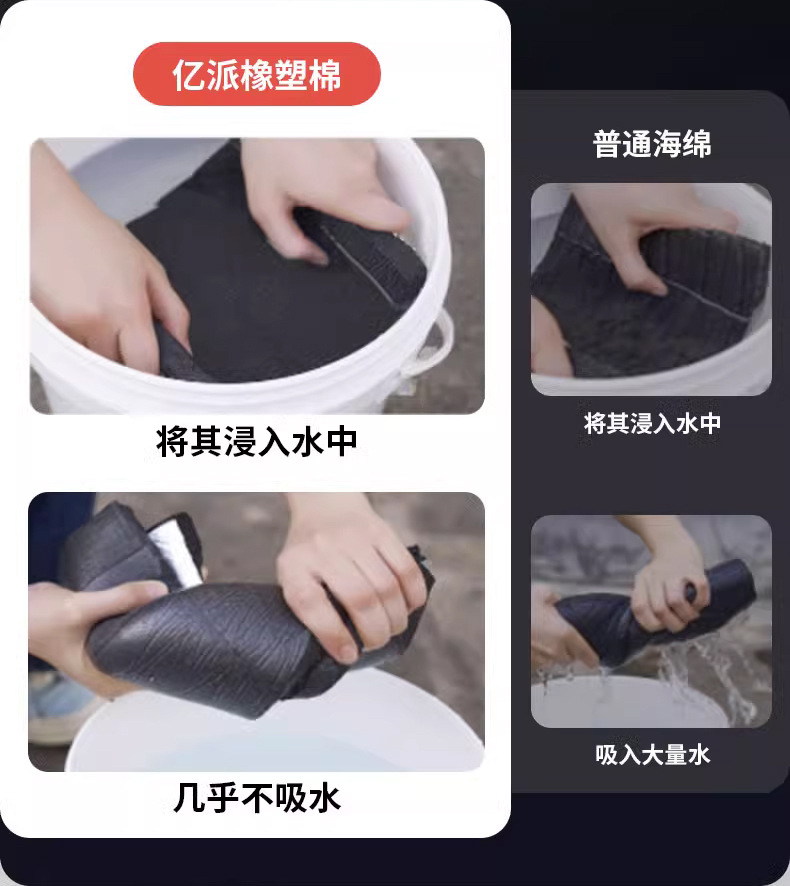 亿派橡塑棉

将其浸入水中

几乎不吸水

普通海绵

将其浸入水中

吸入大量水