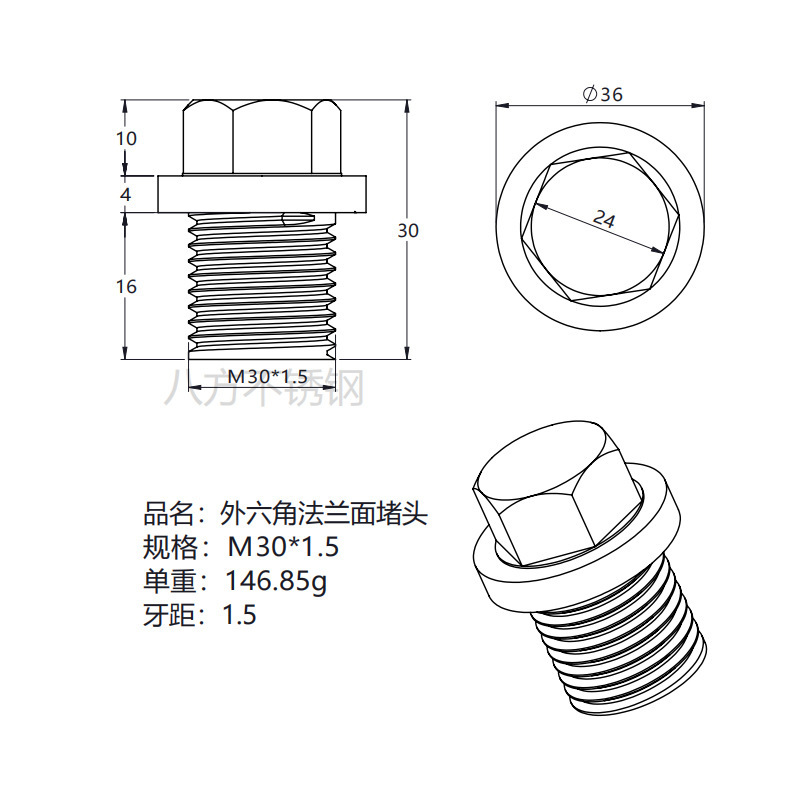 10
4
16
30
M30*1.5
八方不锈钢
$\varnothing 36$
24

品名：外六角法兰面堵头
规格：M30*1.5
单重：146.85g
牙距：1.5