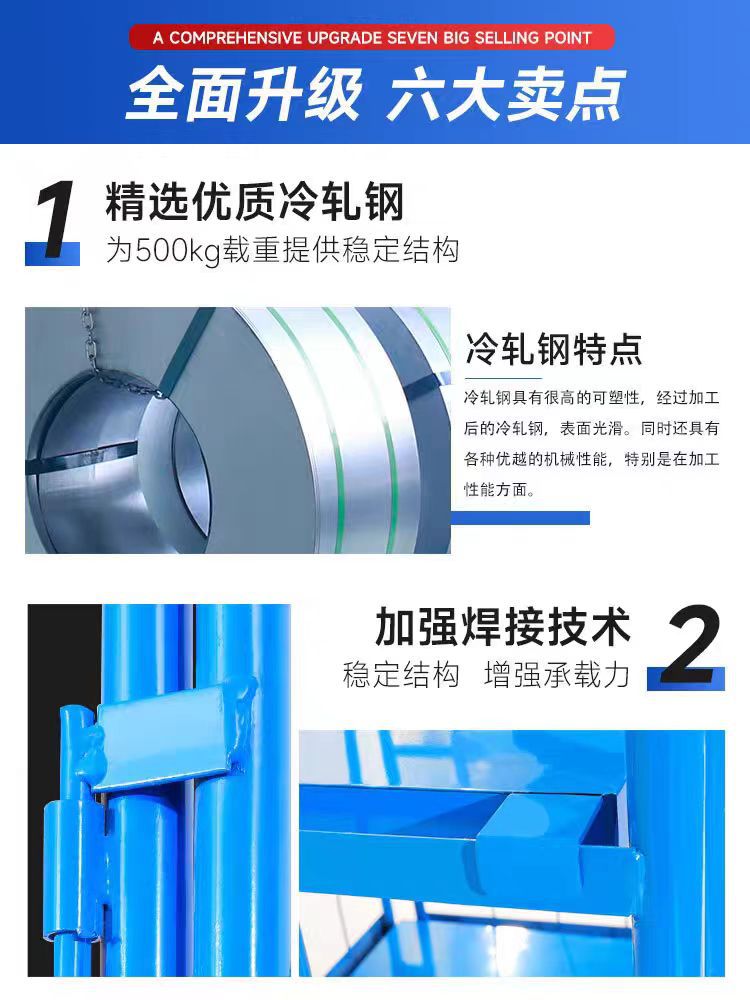 A COMPREHENSIVE UPGRADE SEVEN BIG SELLING POINT

全面升级 六大卖点

1 精选优质冷轧钢

为500kg载重提供稳定结构

冷轧钢特点

冷轧钢具有很高的可塑性，经过加工后的冷轧钢，表面光滑。同时还具有各种优越的机械性能，特别是在加工性能方面。

加强焊接技术 2

稳定结构 增强承载力