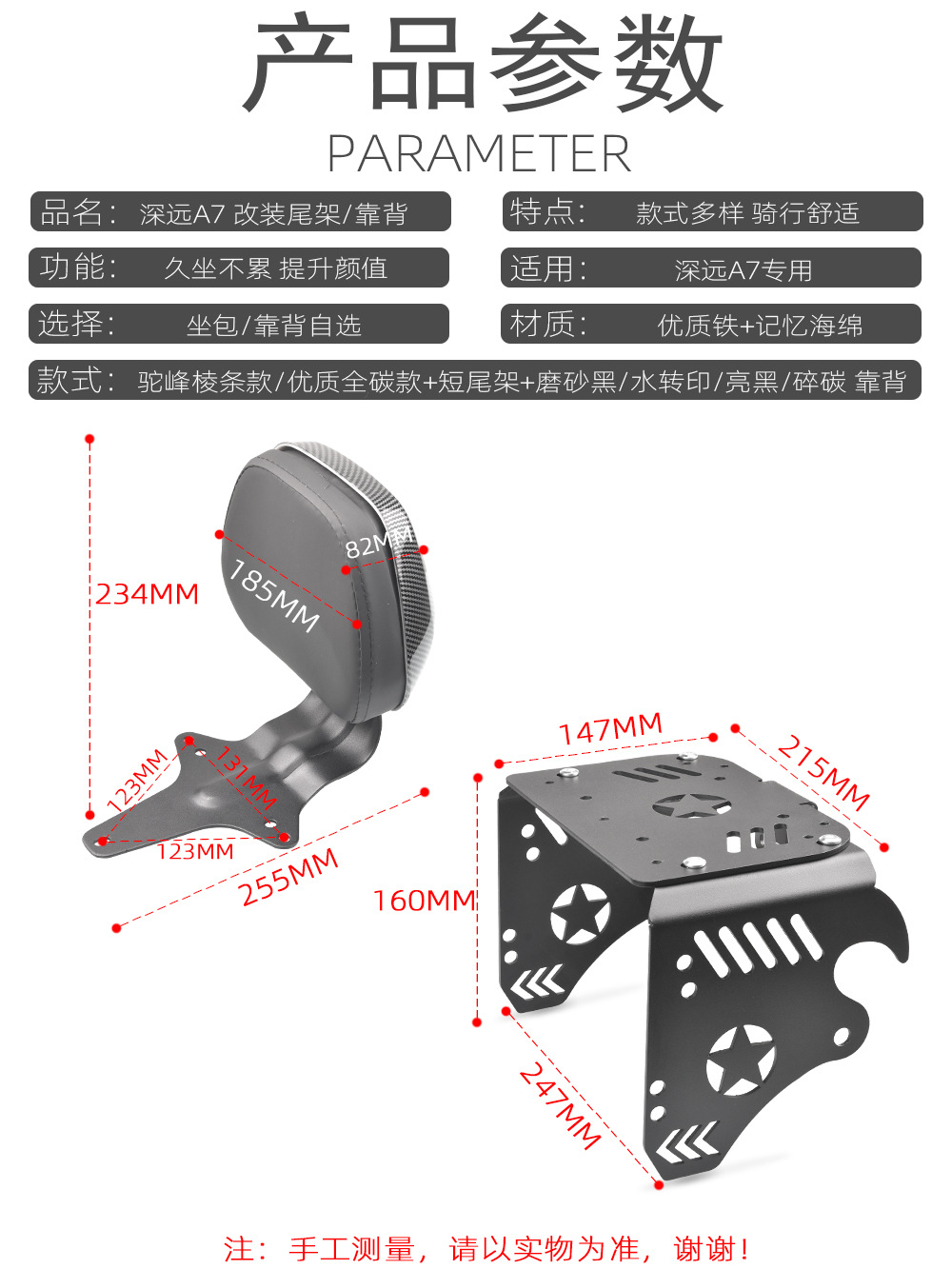 产品参数
PARAMETER

品名： 深远A7 改装尾架/靠背

特点： 款式多样 骑行舒适

功能： 久坐不累 提升颜值

适用： 深远A7专用

选择： 坐包/靠背自选

材质： 优质铁+记忆海绵

款式： 驼峰棱条款/优质全碳款+短尾架+磨砂黑/水转印/亮黑/碎碳 靠背

234MM
185MM
82MM
123MM
131MM
123MM
255MM
147MM
215MM
160MM
247MM

注：手工测量，请以实物为准，谢谢！