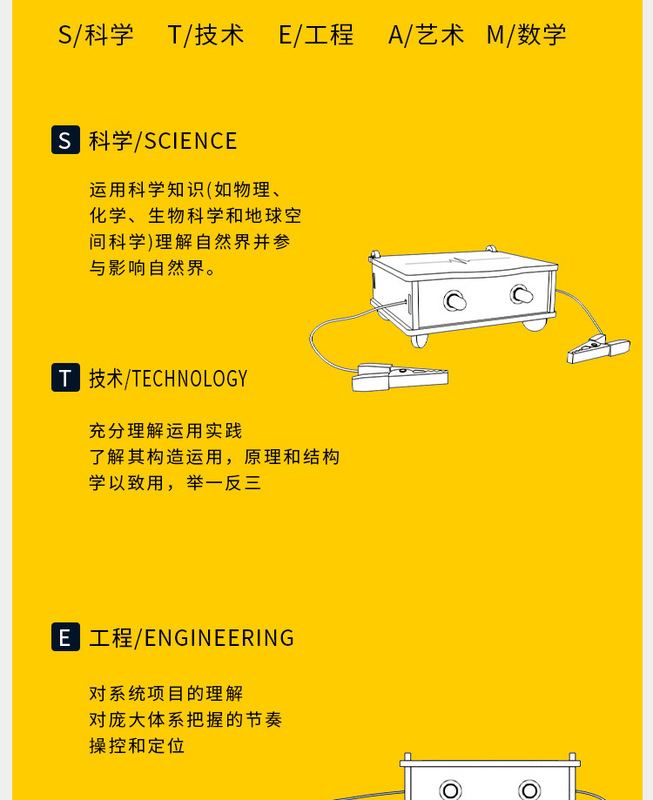 S/科学　T/技术　E/工程　A/艺术　M/数学

S 科学/SCIENCE

运用科学知识(如物理、化学、生物科学和地球空间科学)理解自然界并参与影响自然界。

T 技术/TECHNOLOGY

充分理解运用实践
了解其构造运用，原理和结构
学以致用，举一反三

E 工程/ENGINEERING

对系统项目的理解
对庞大体系把握的节奏
操控和定位