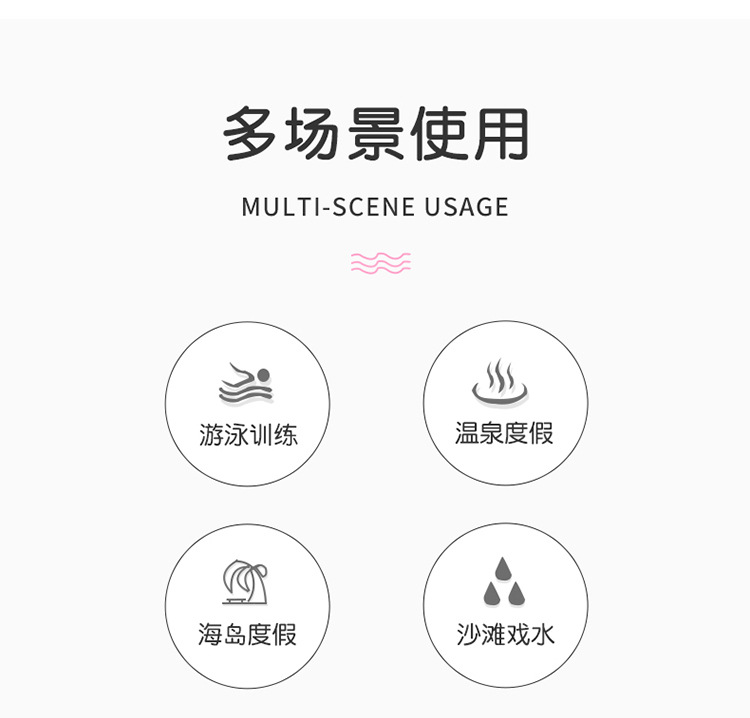 多场景使用

MULTI-SCENE USAGE

游泳训练

温泉度假

海岛度假

沙滩戏水