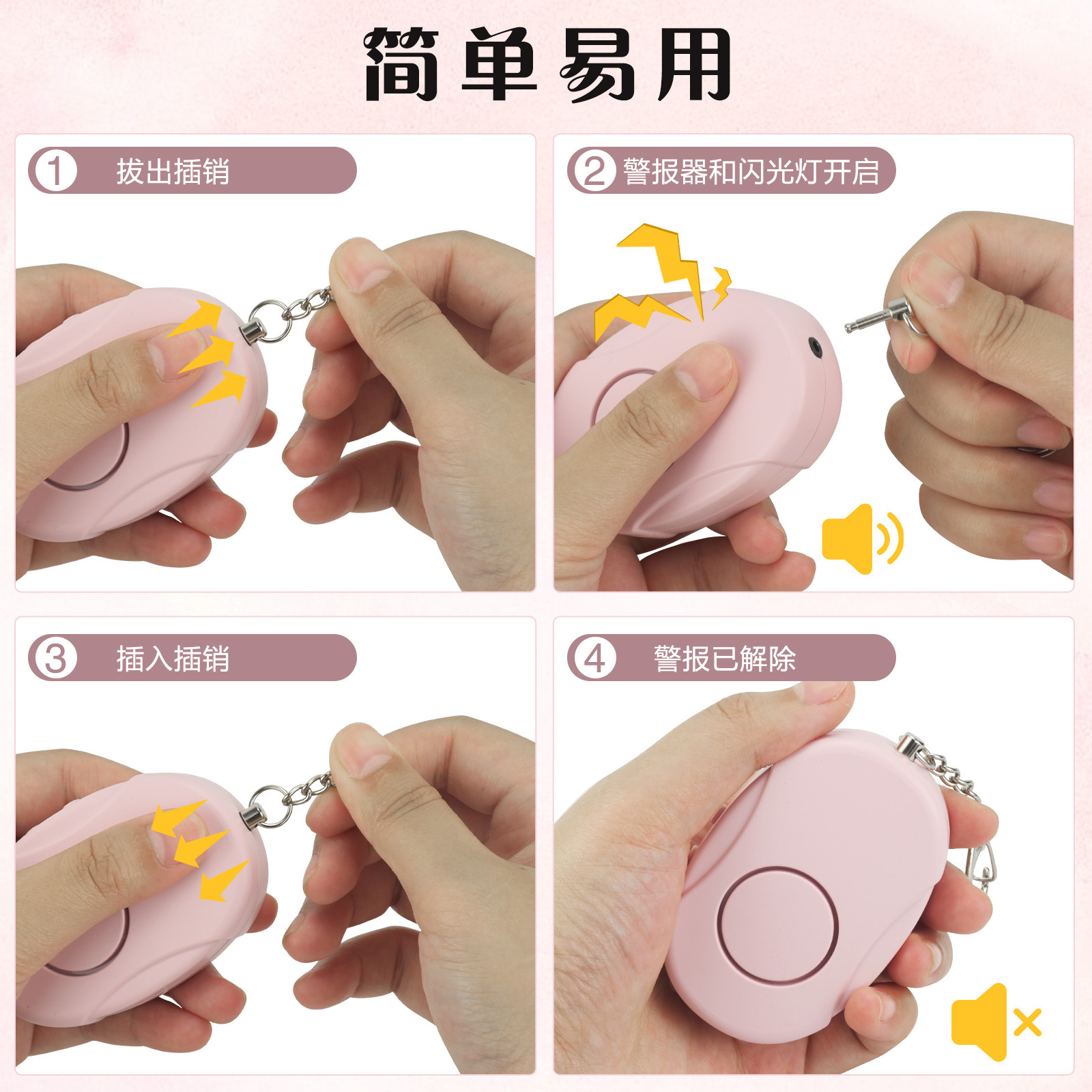 简单易用

1 拔出插销

2 警报器和闪光灯开启

3 插入插销

4 警报已解除