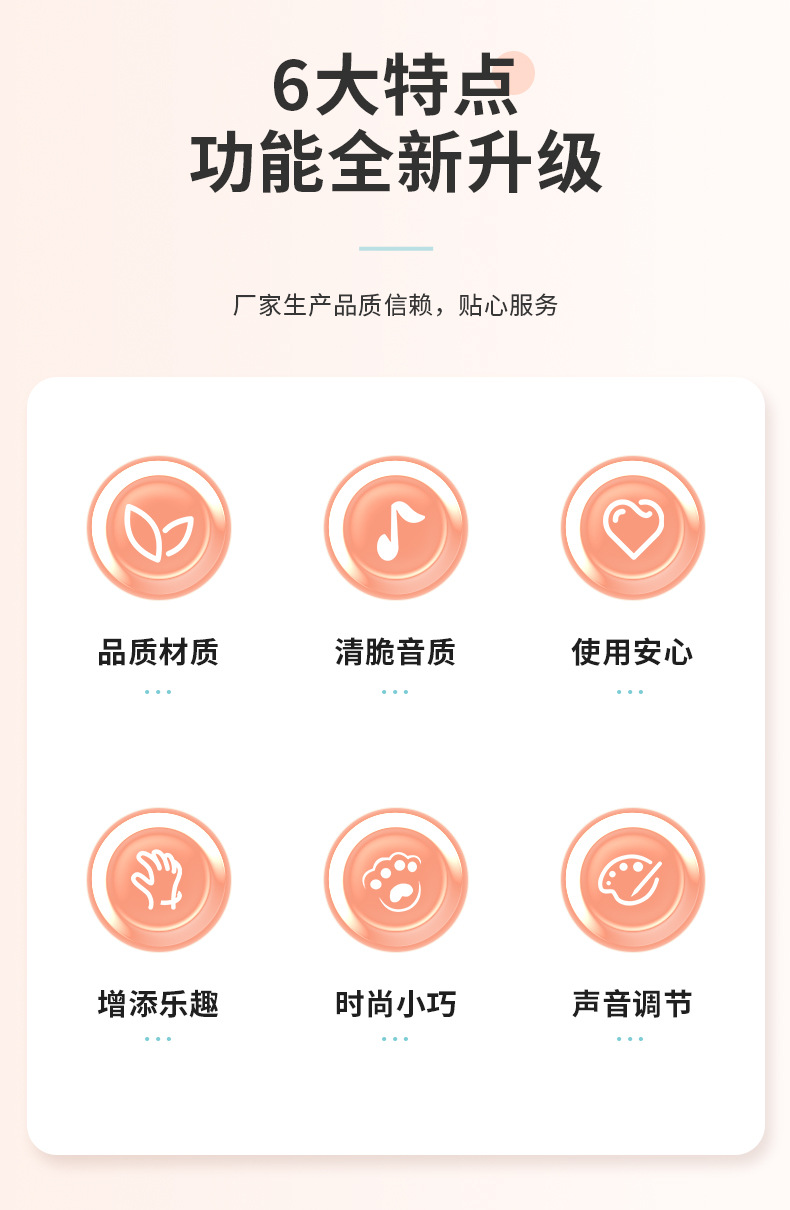 6大特点
功能全新升级

厂家生产品质信赖，贴心服务

品质材质

清脆音质

使用安心

增添乐趣

时尚小巧

声音调节