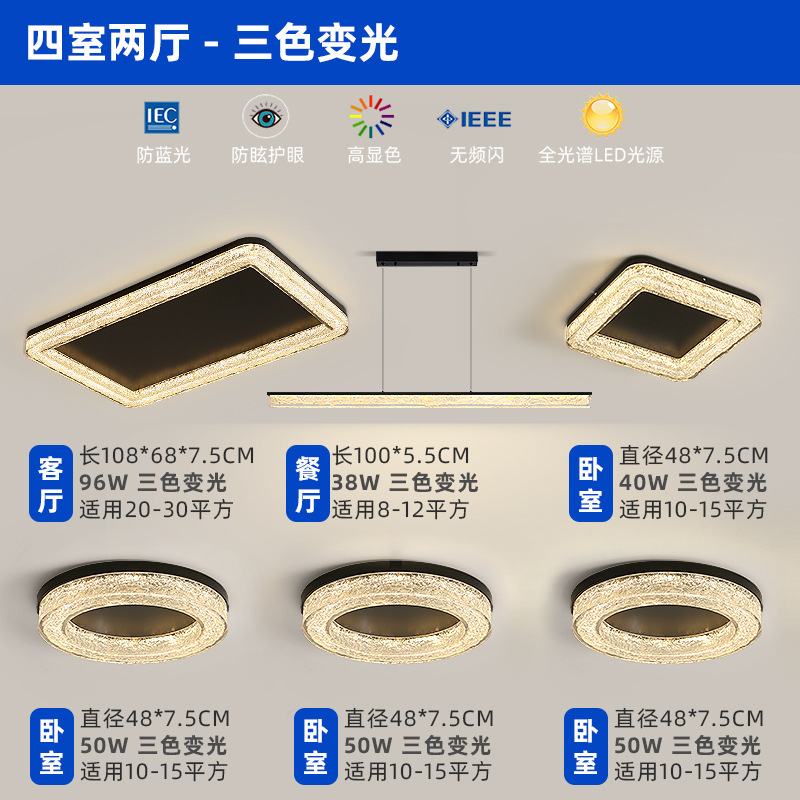 四室两厅 - 三色变光

IEC
防蓝光

防眩护眼

高显色

IEEE
无频闪

全光谱LED光源

客厅
长108*68*7.5CM
96W 三色变光
适用20-30平方

餐厅
长100*5.5CM
38W 三色变光
适用8-12平方

卧室
直径48*7.5CM
40W 三色变光
适用10-15平方

卧室
直径48*7.5CM
50W 三色变光
适用10-15平方

卧室
直径48*7.5CM
50W 三色变光
适用10-15平方

卧室
直径48*7.5CM
50W 三色变光
适用10-15平方