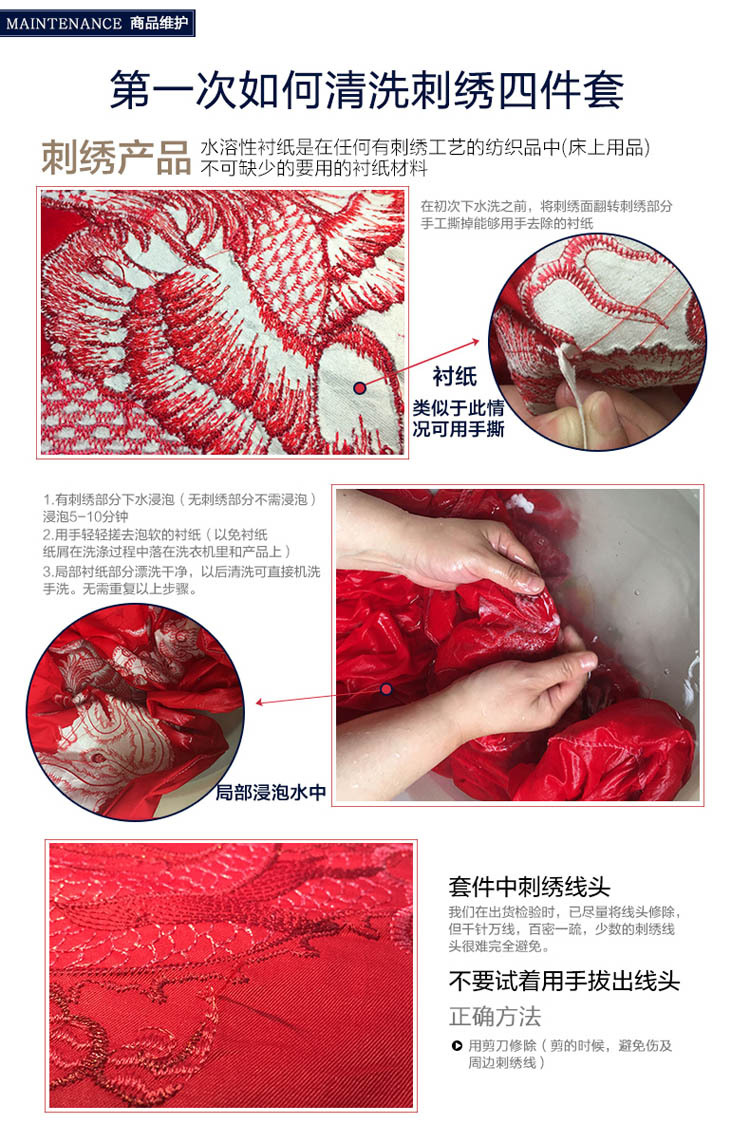 MAINTENANCE 商品维护

第一次如何清洗刺绣四件套

刺绣产品 水溶性衬纸是在任何有刺绣工艺的纺织品中(床上用品)不可缺少的要用的衬纸材料

在初次下水洗之前，将刺绣面翻转刺绣部分手工撕掉能够用手去除的衬纸

衬纸

类似于此情况可用手撕

1.有刺绣部分下水浸泡（无刺绣部分不需浸泡）浸泡5-10分钟
2.用手轻轻搓去泡软的衬纸（以免衬纸纸屑在洗涤过程中落在洗衣机里和产品上）
3.局部衬纸部分漂洗干净，以后清洗可直接机洗手洗。无需重复以上步骤。

局部浸泡水中

套件中刺绣线头

我们在出货检验时，已尽量将线头修除，但千针万线，百密一疏，少数的刺绣线头很难完全避免。

不要试着用手拔出线头

正确方法

用剪刀修除（剪的时候，避免伤及周边刺绣线）