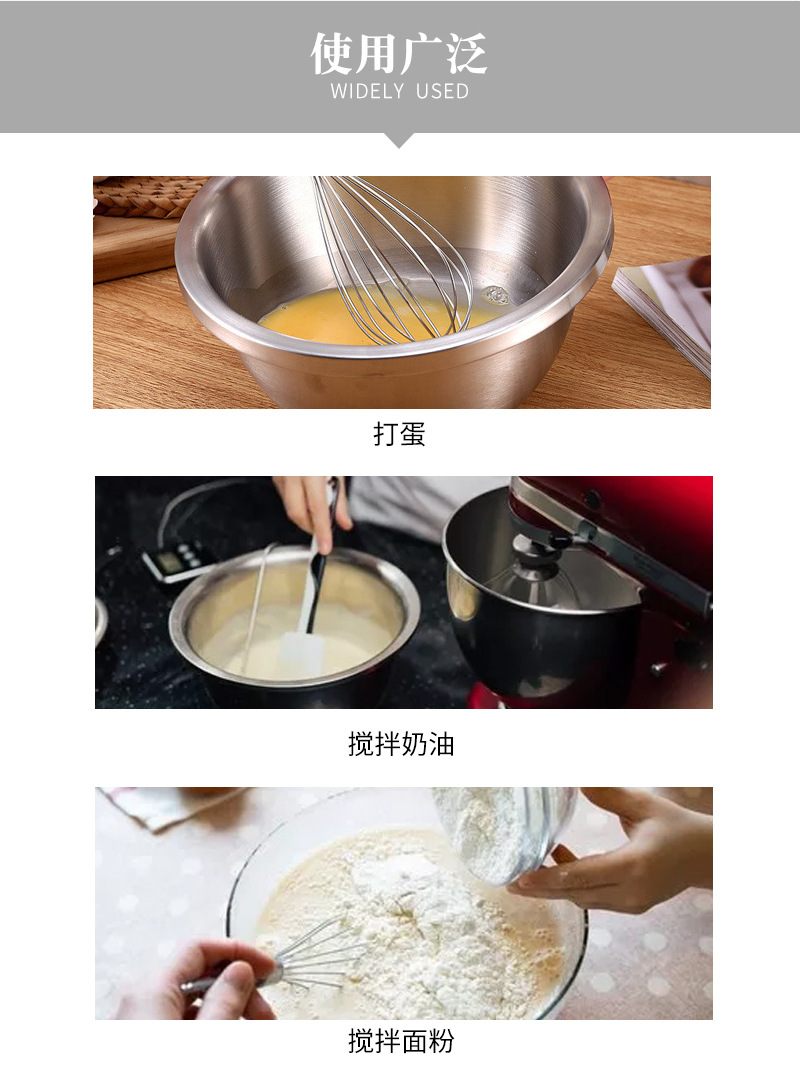 使用广泛
WIDELY USED

打蛋

搅拌奶油

搅拌面粉