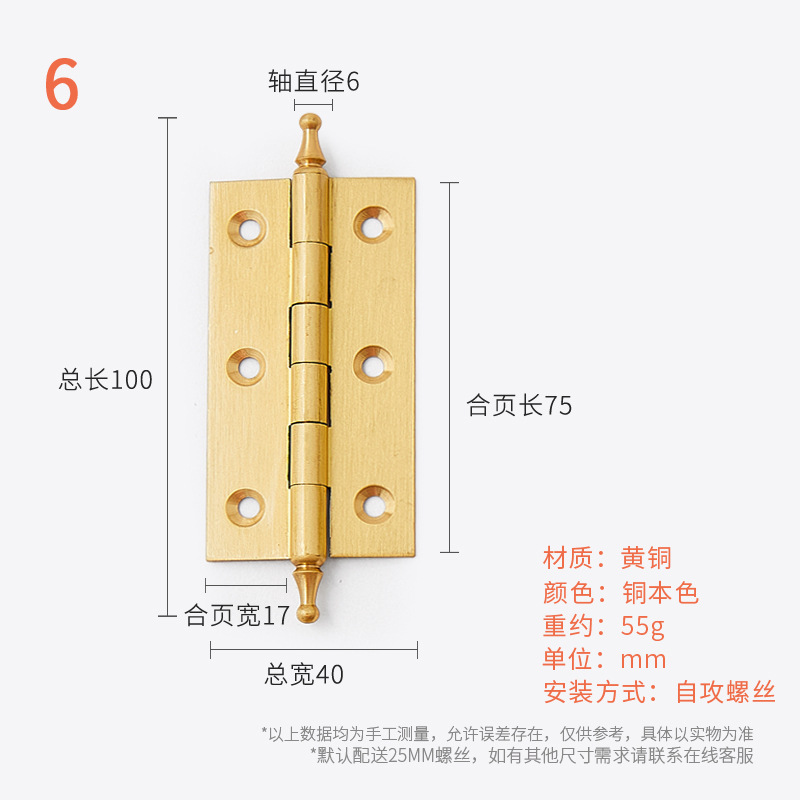 6

轴直径6

总长100

合页长75

合页宽17

总宽40

材质：黄铜
颜色：铜本色
重约：55g
单位：mm
安装方式：自攻螺丝

*以上数据均为手工测量，允许误差存在，仅供参考，具体以实物为准
*默认配送25MM螺丝，如有其他尺寸需求请联系在线客服