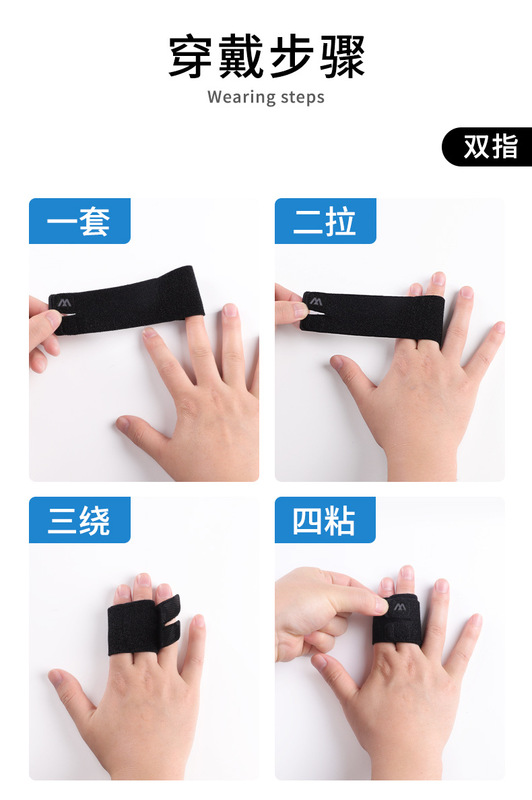 穿戴步骤
Wearing steps

双指

一套

二拉

三绕

四粘